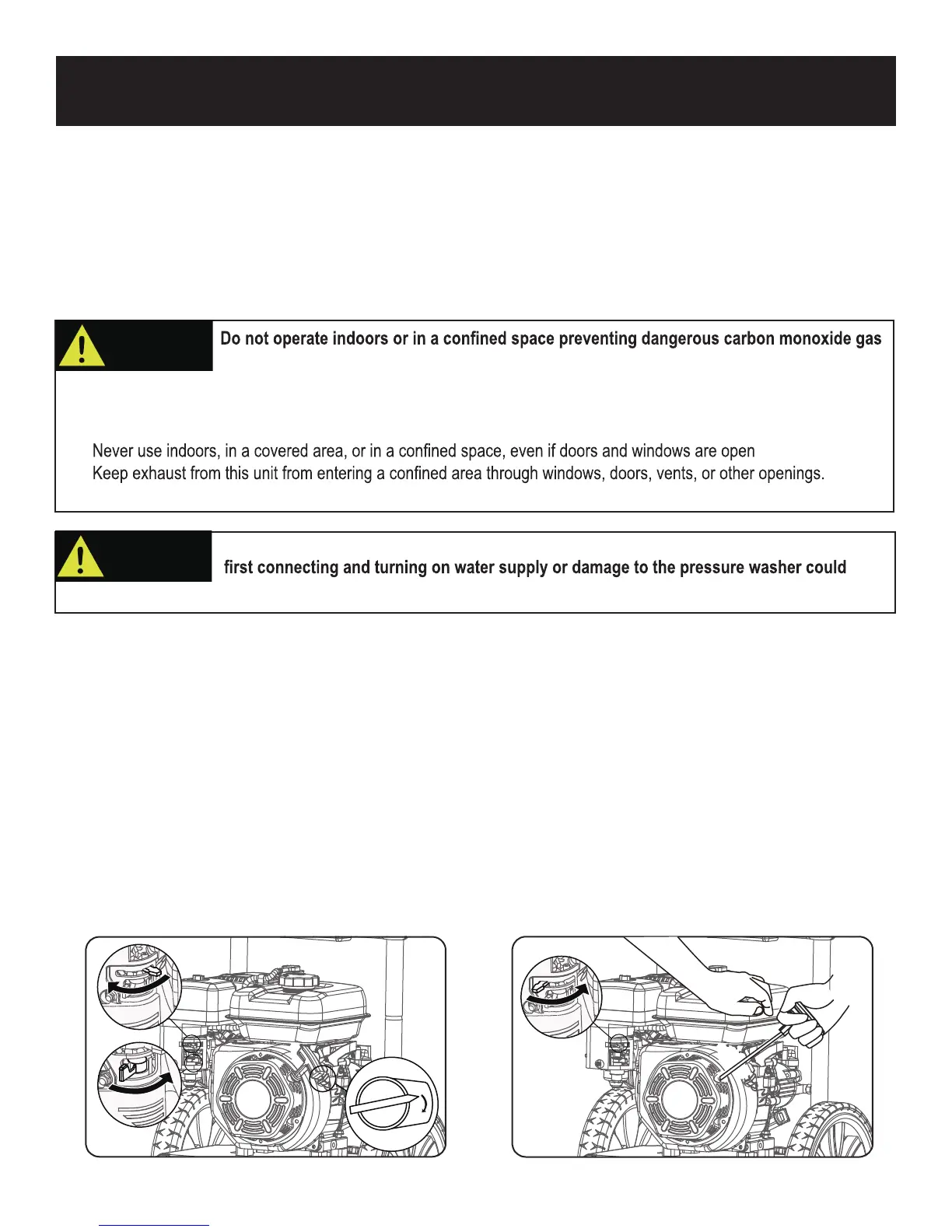 Do not operate indoors or in a confined space preventing dangerous carbon monoxide gas

Never use indoors, in a covered area, or in a confined space, even if doors and windows are open
Keep exhaust from this unit from entering a confined area through windows, doors, vents, or other openings.

first connecting and turning on water supply or damage to the pressure washer could