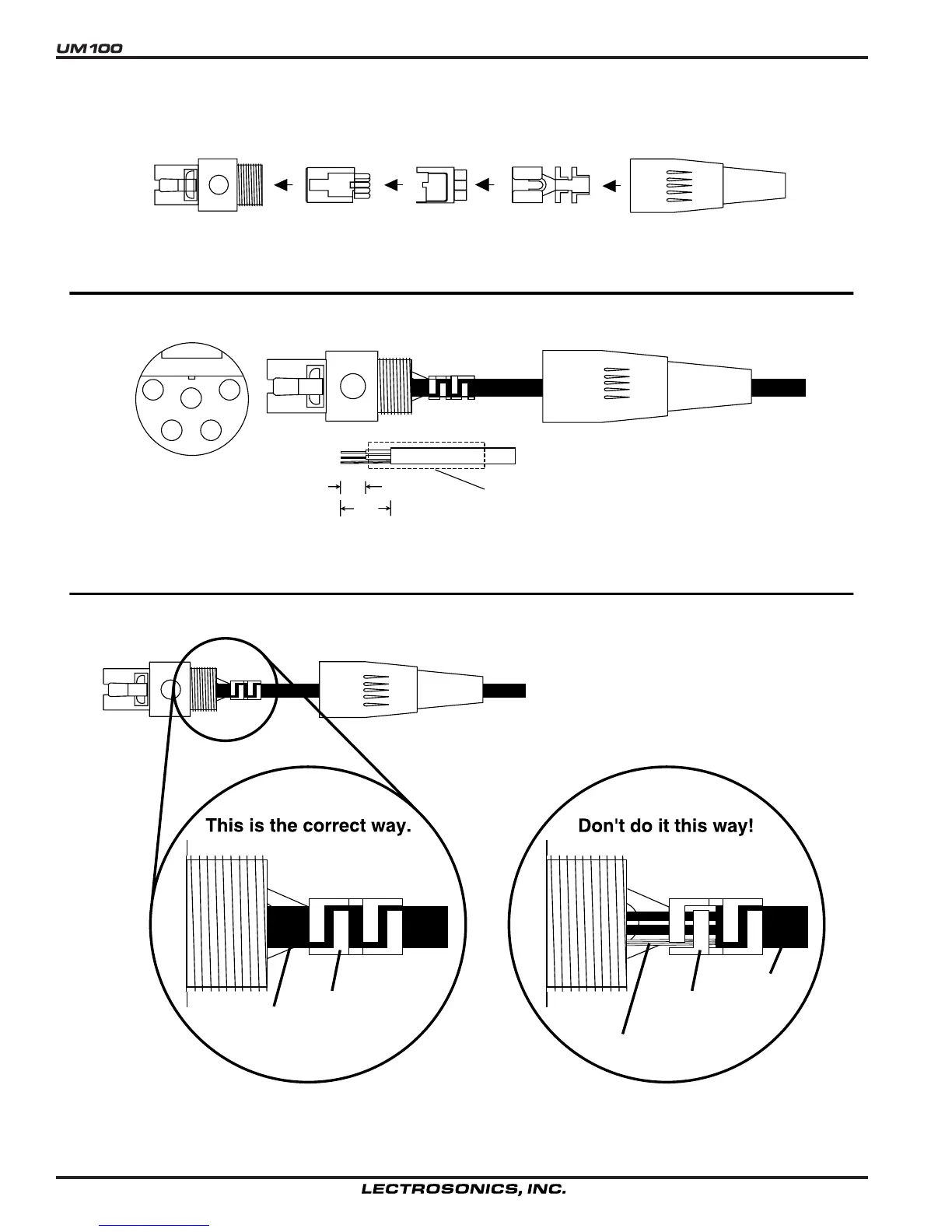 UM100

This is the correct way.

Don't do it this way!

LECTROSONICS, INC.