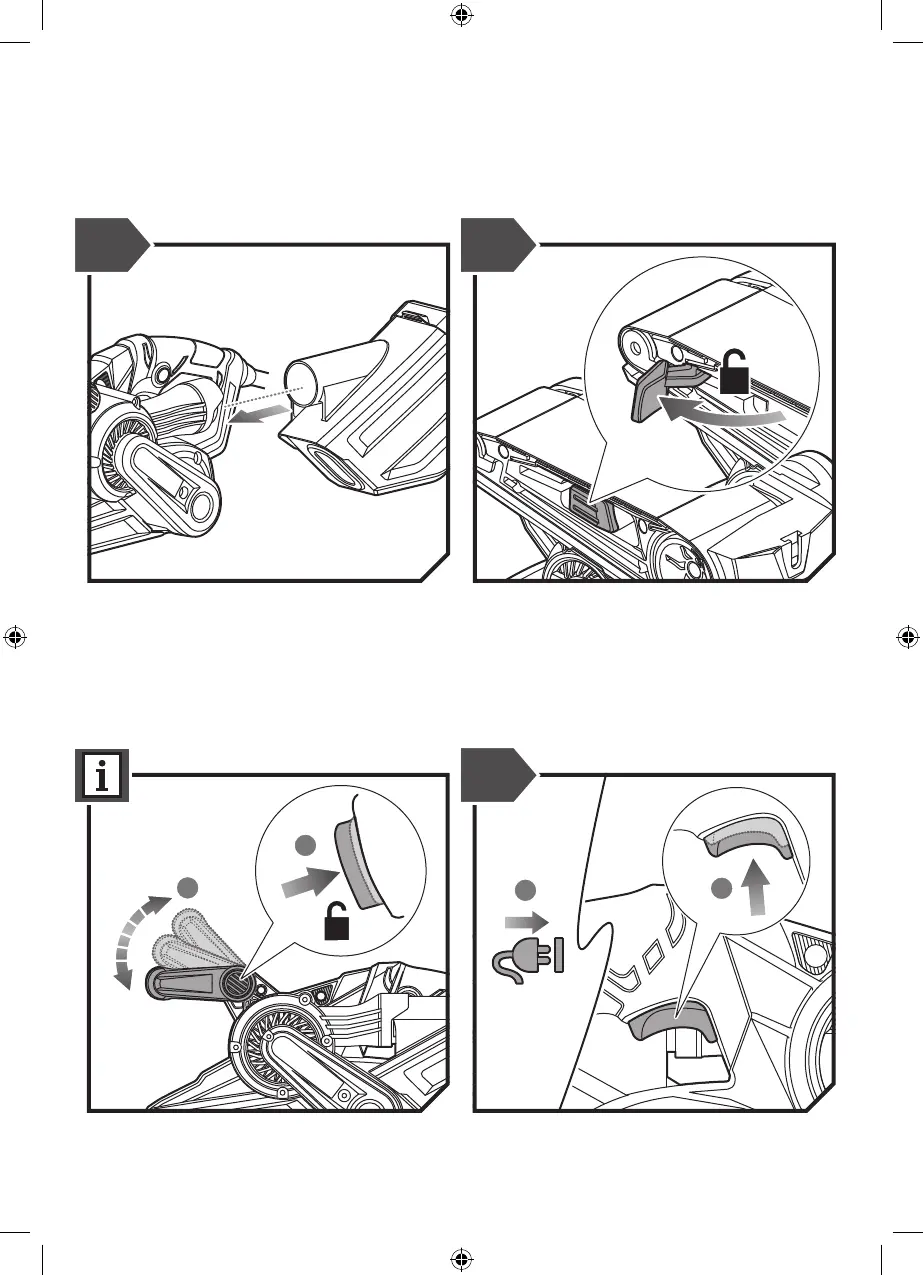 i