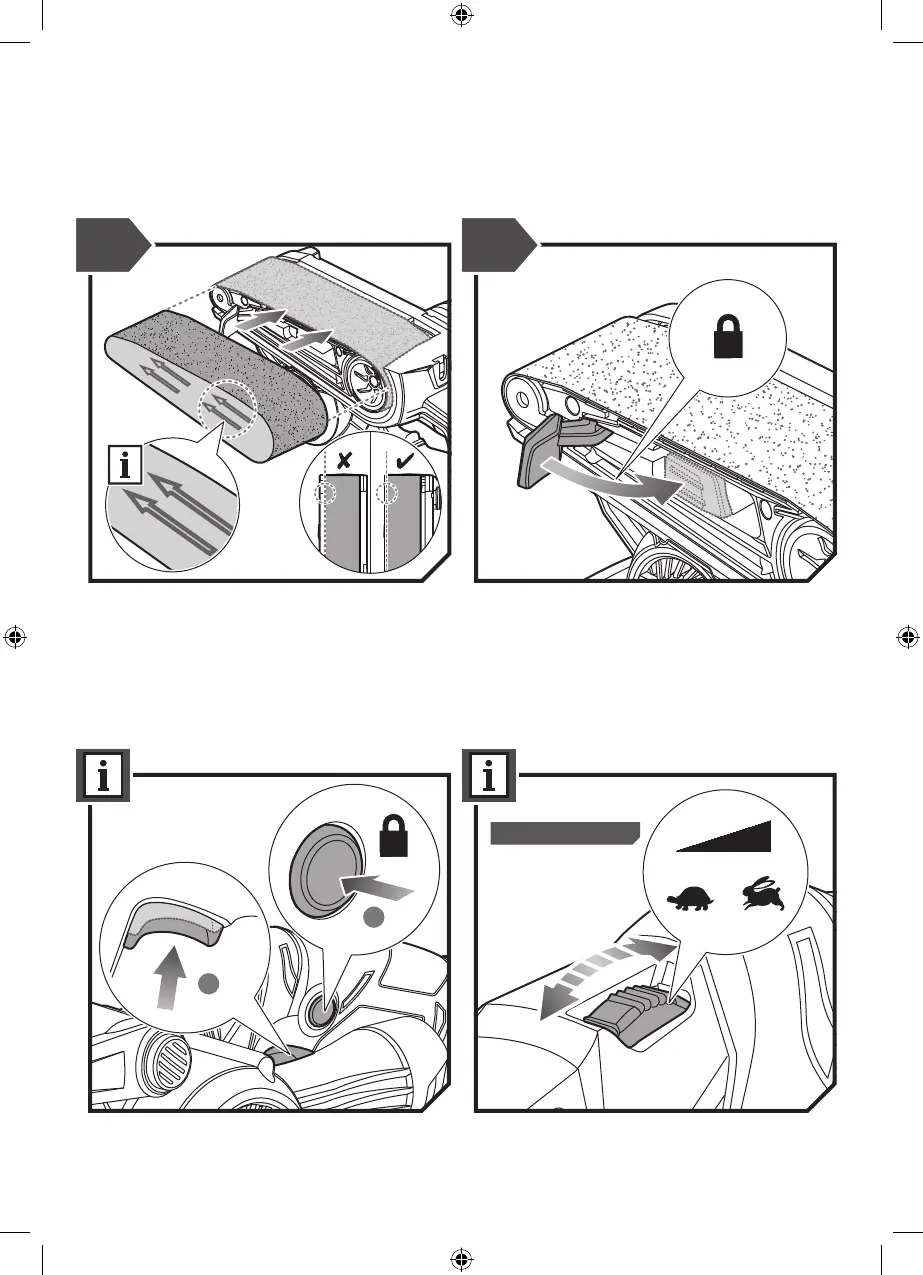 i

✘ ✔

i

i