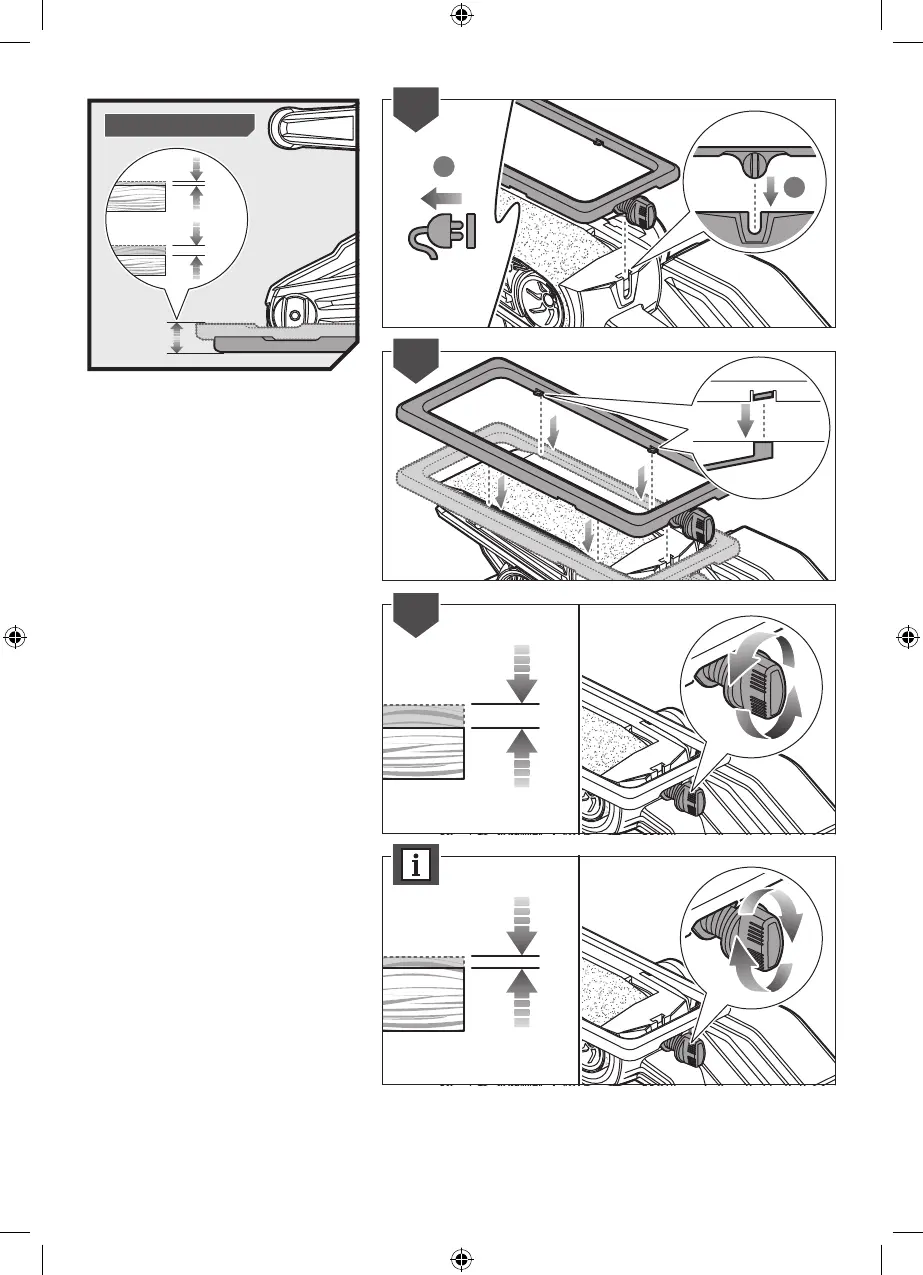 i