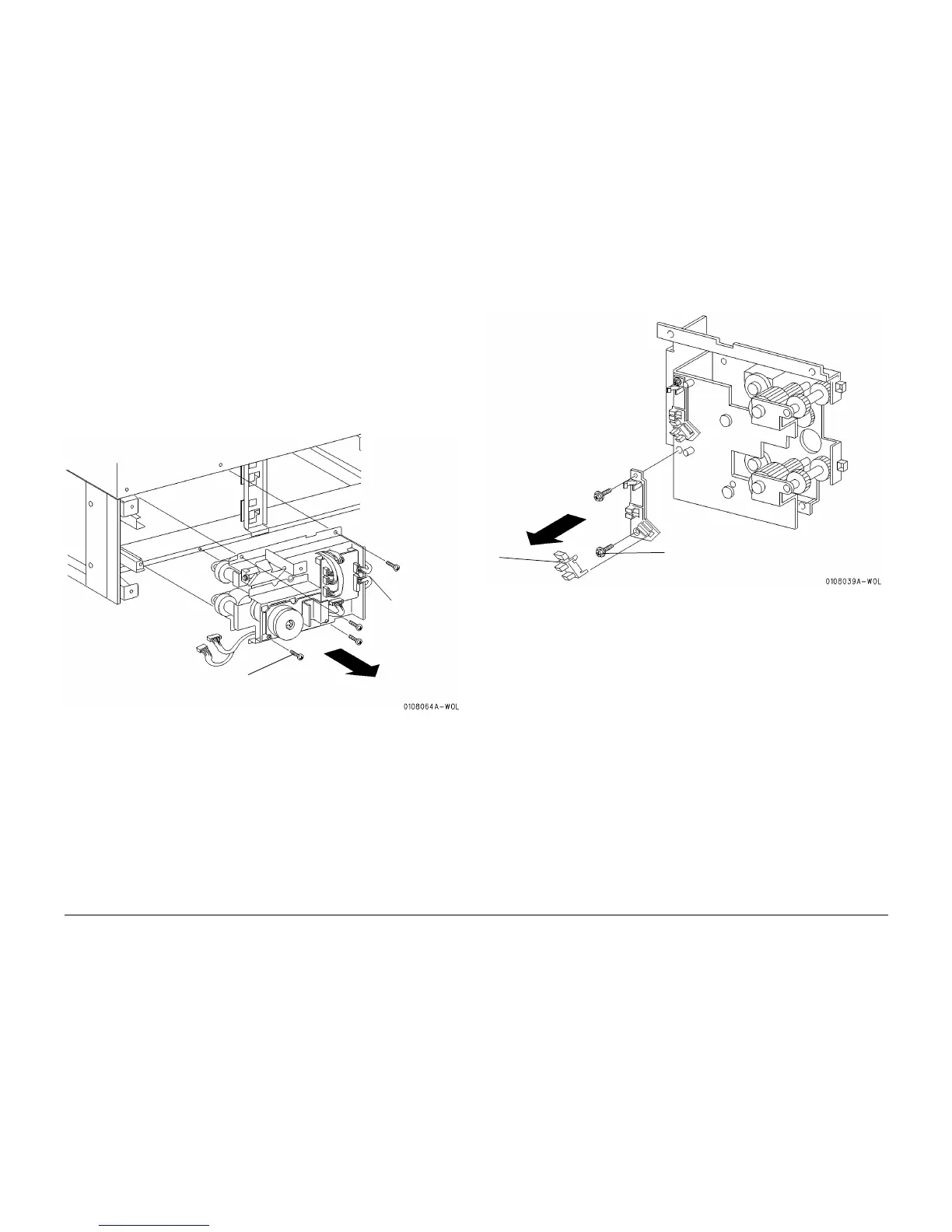 0108064A-WOL

0108039A-WOL