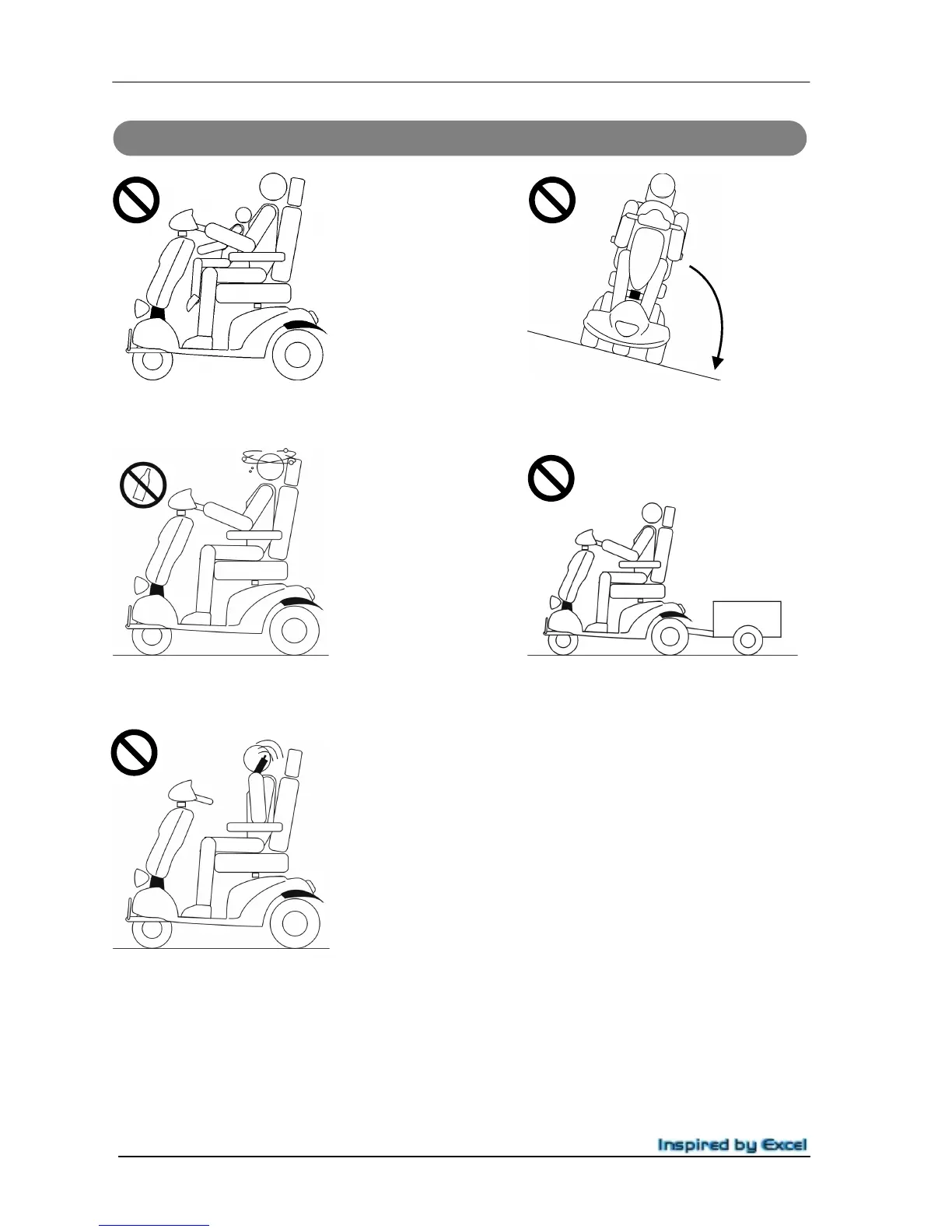 Inspired by Excel