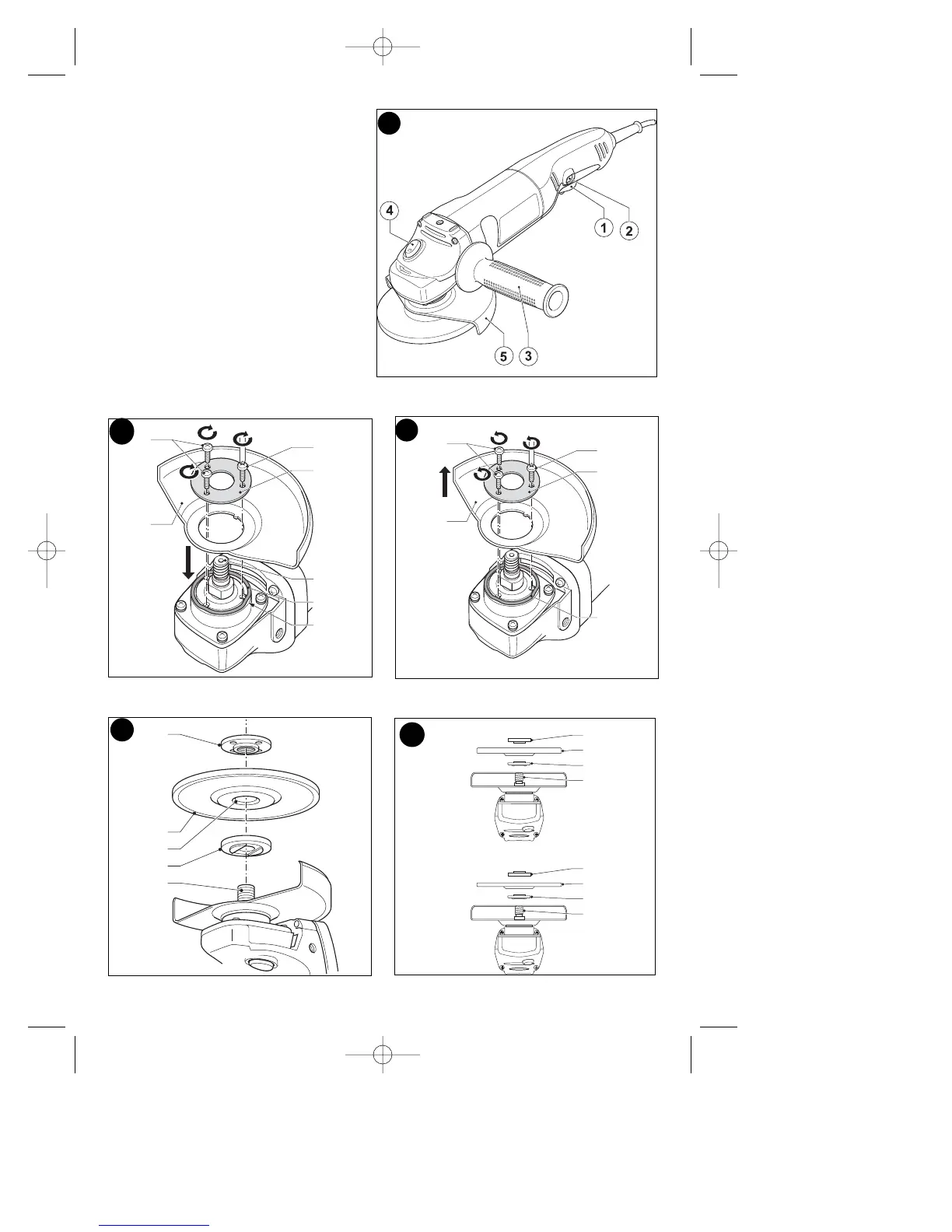 4
1
2
5
3