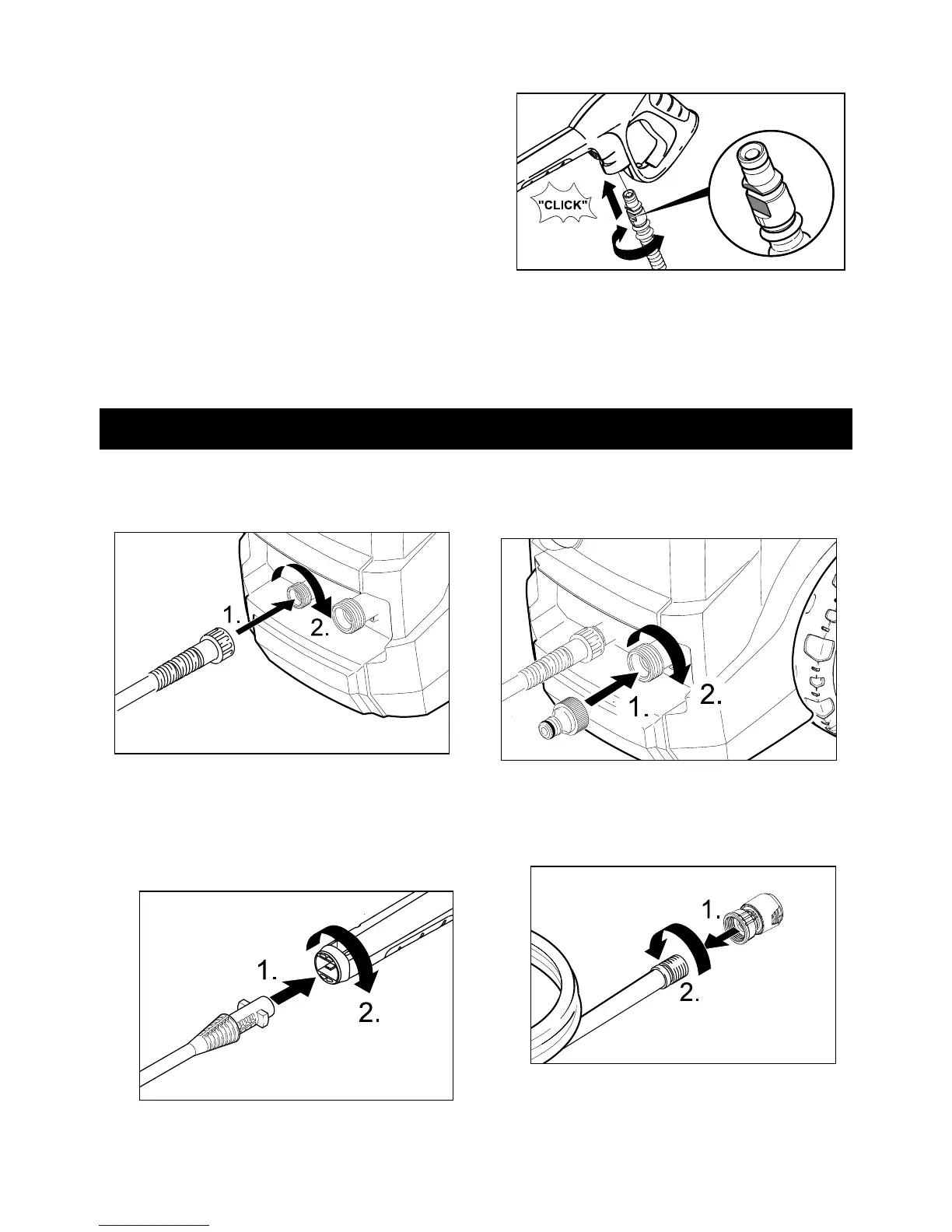 "CLICK"

1.
2.

1.
2.

1.
2.

1.
2.