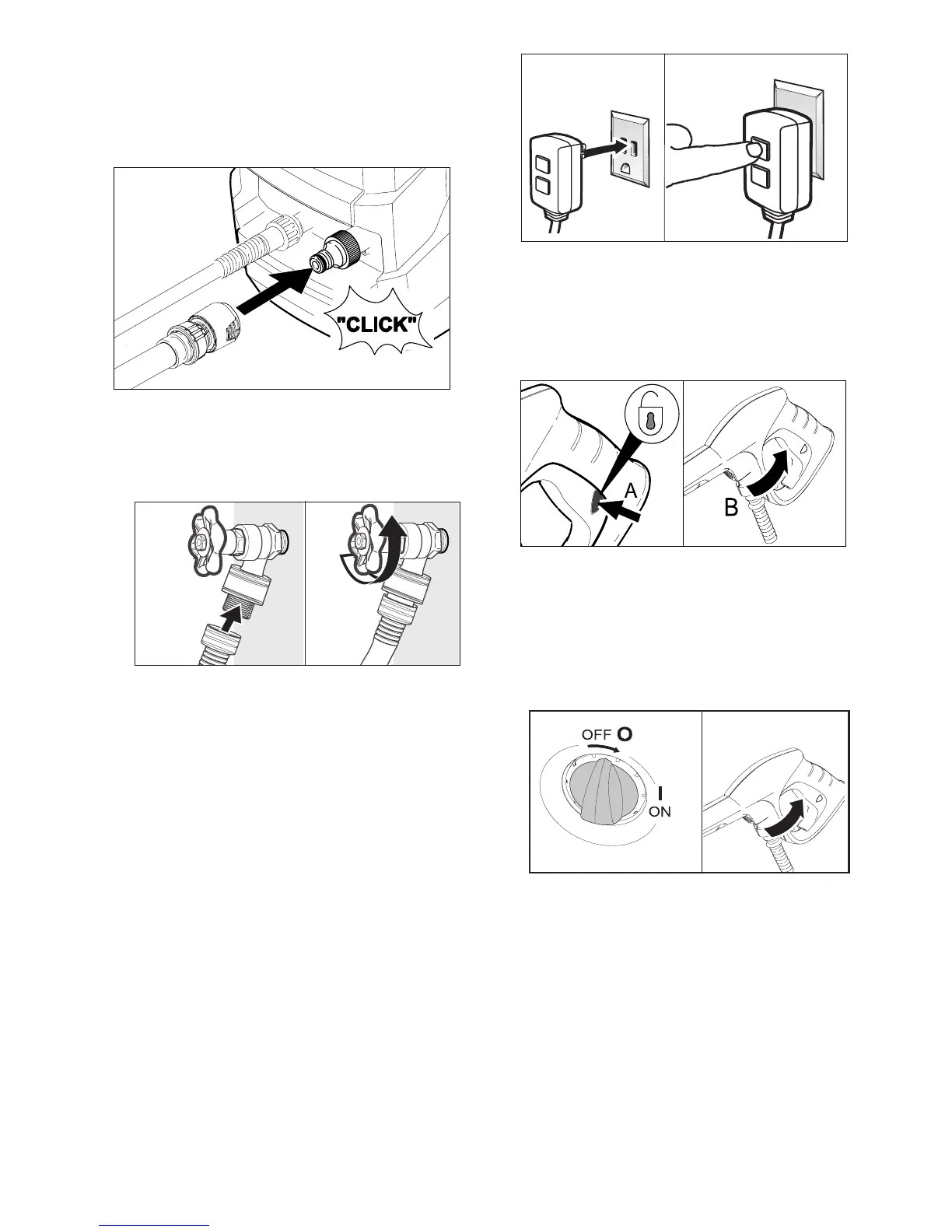 "CLICK"

A

B

OFF O

I
ON