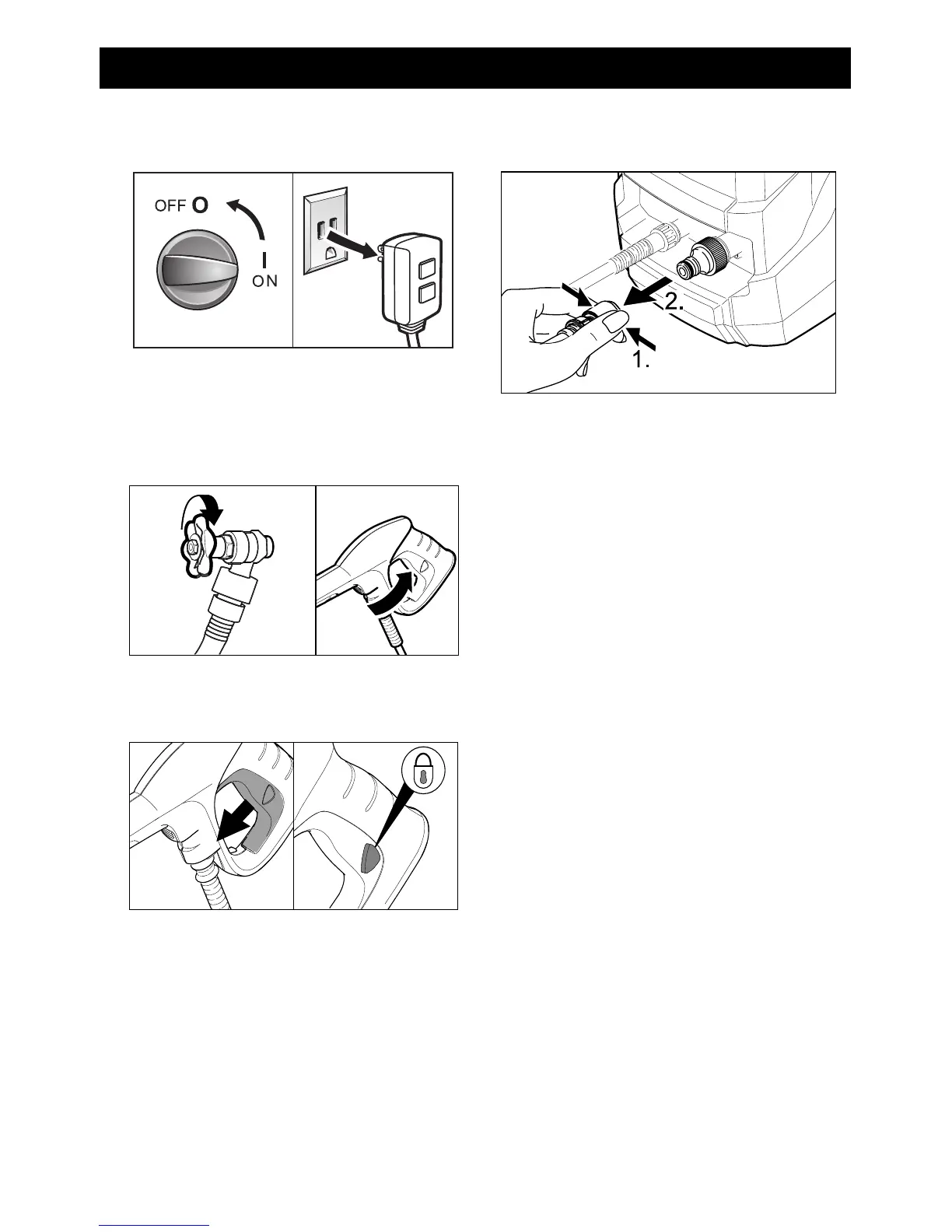 OFF O

I
ON

2.

1.