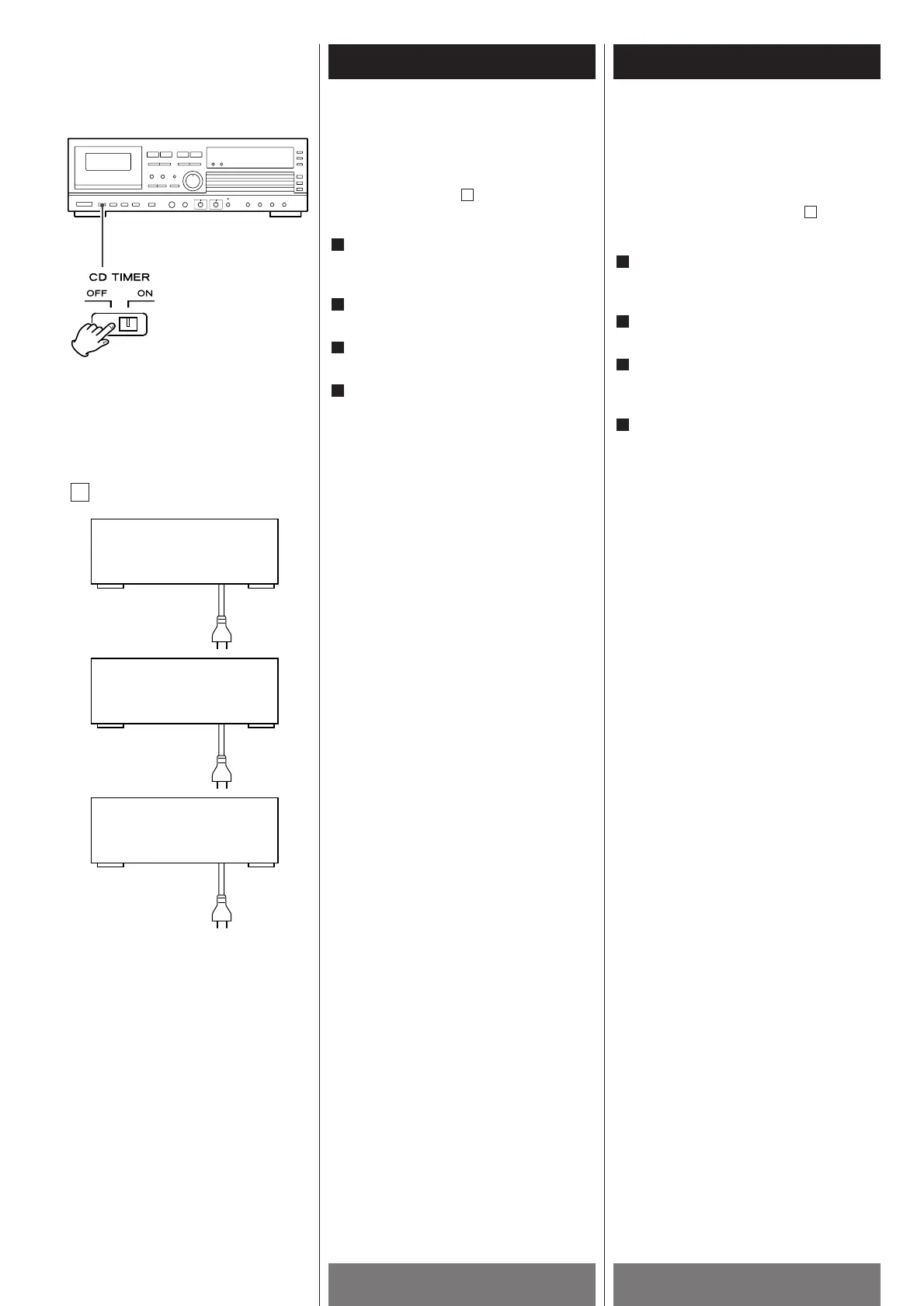 CD TIMER

OFF ON