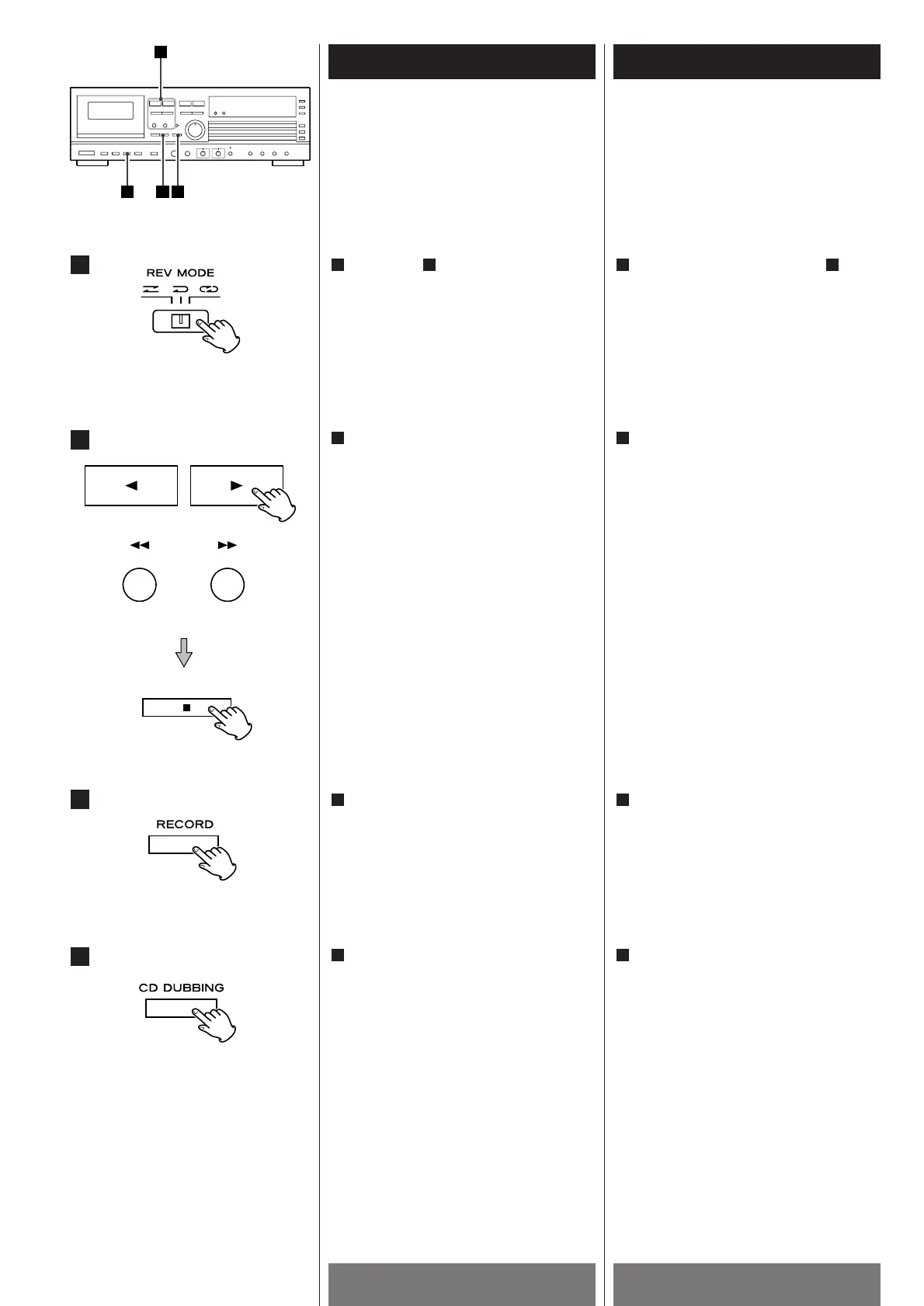 REV MODE

RECORD

CD DUBBING