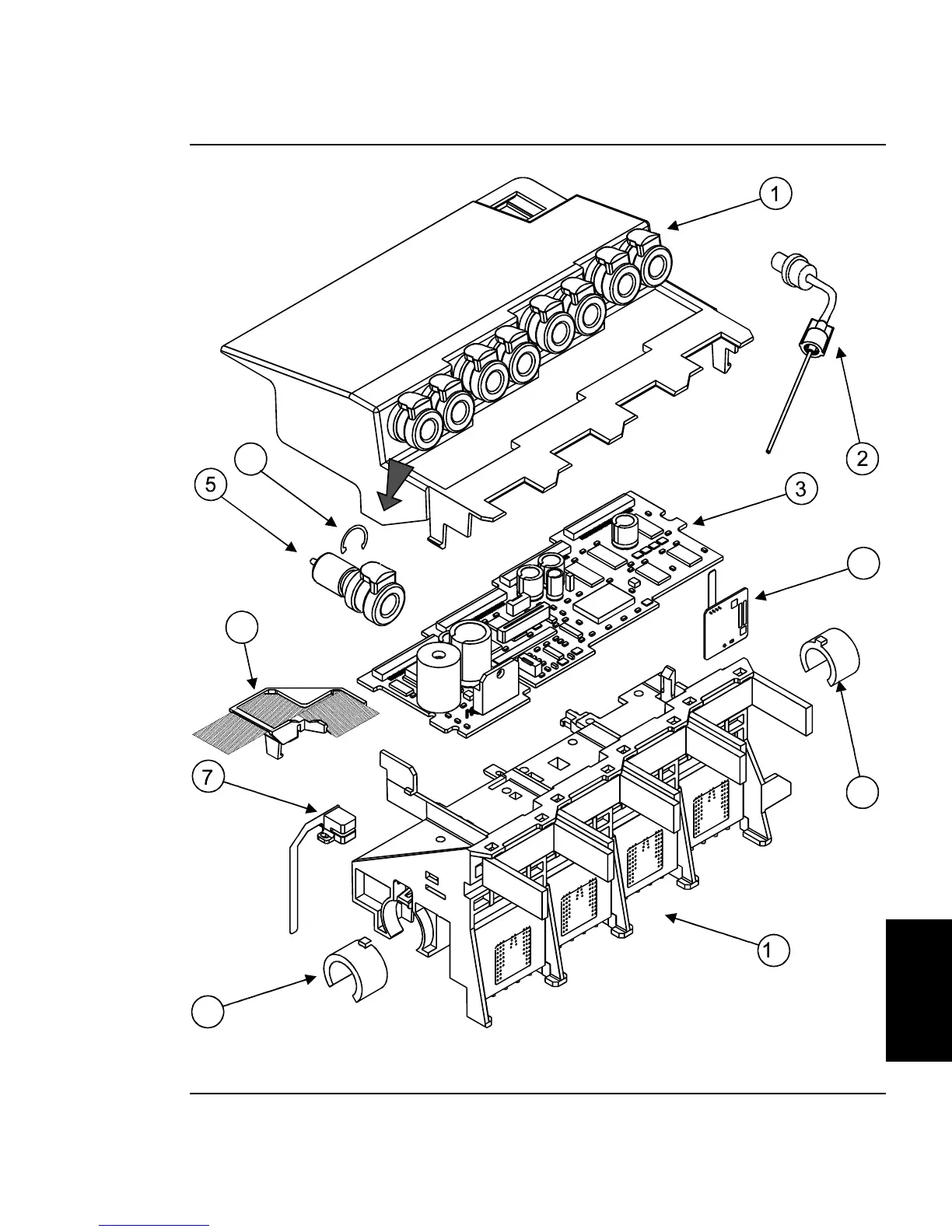 1

2

5

3

7

1