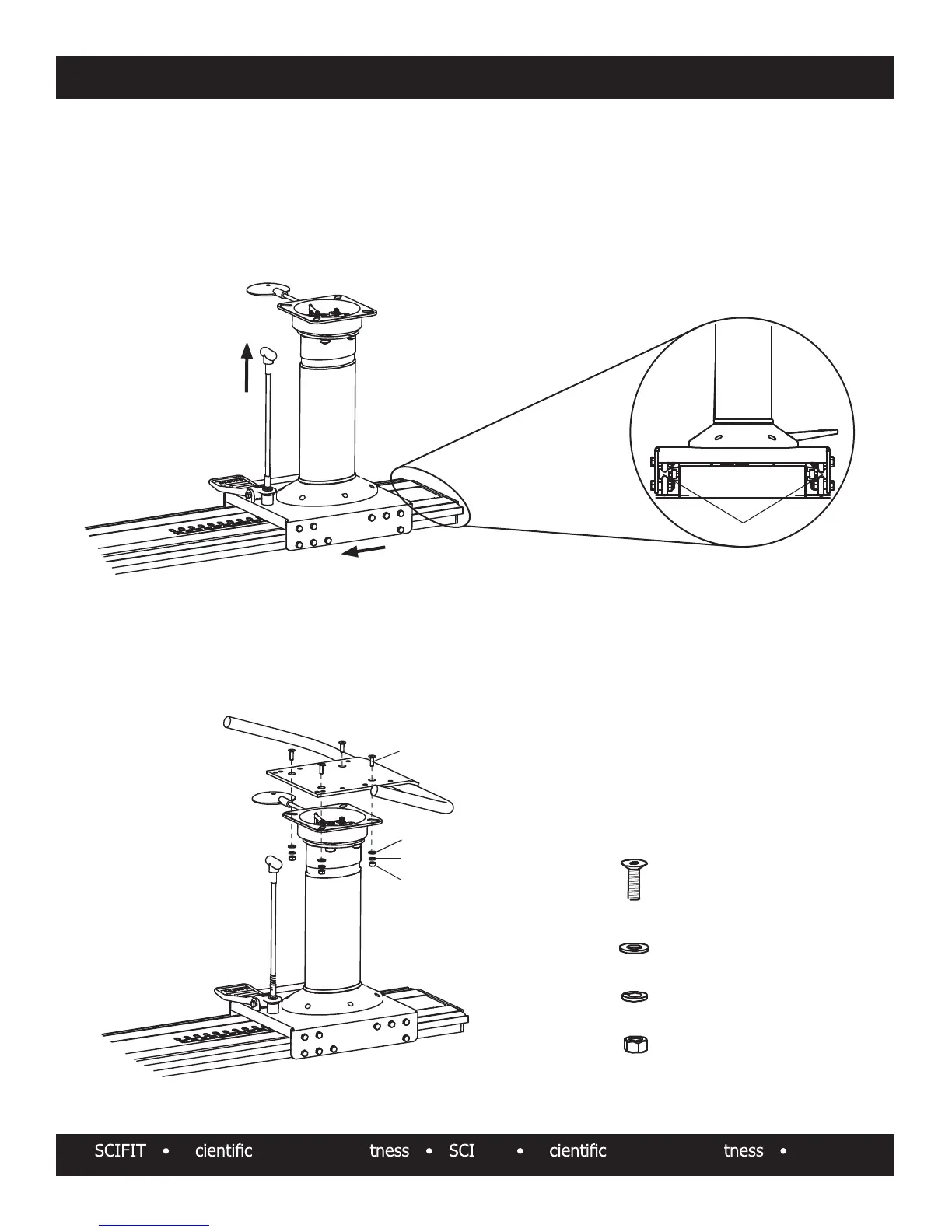 SCIFIT • cientific tness • SCI • cientific tness •