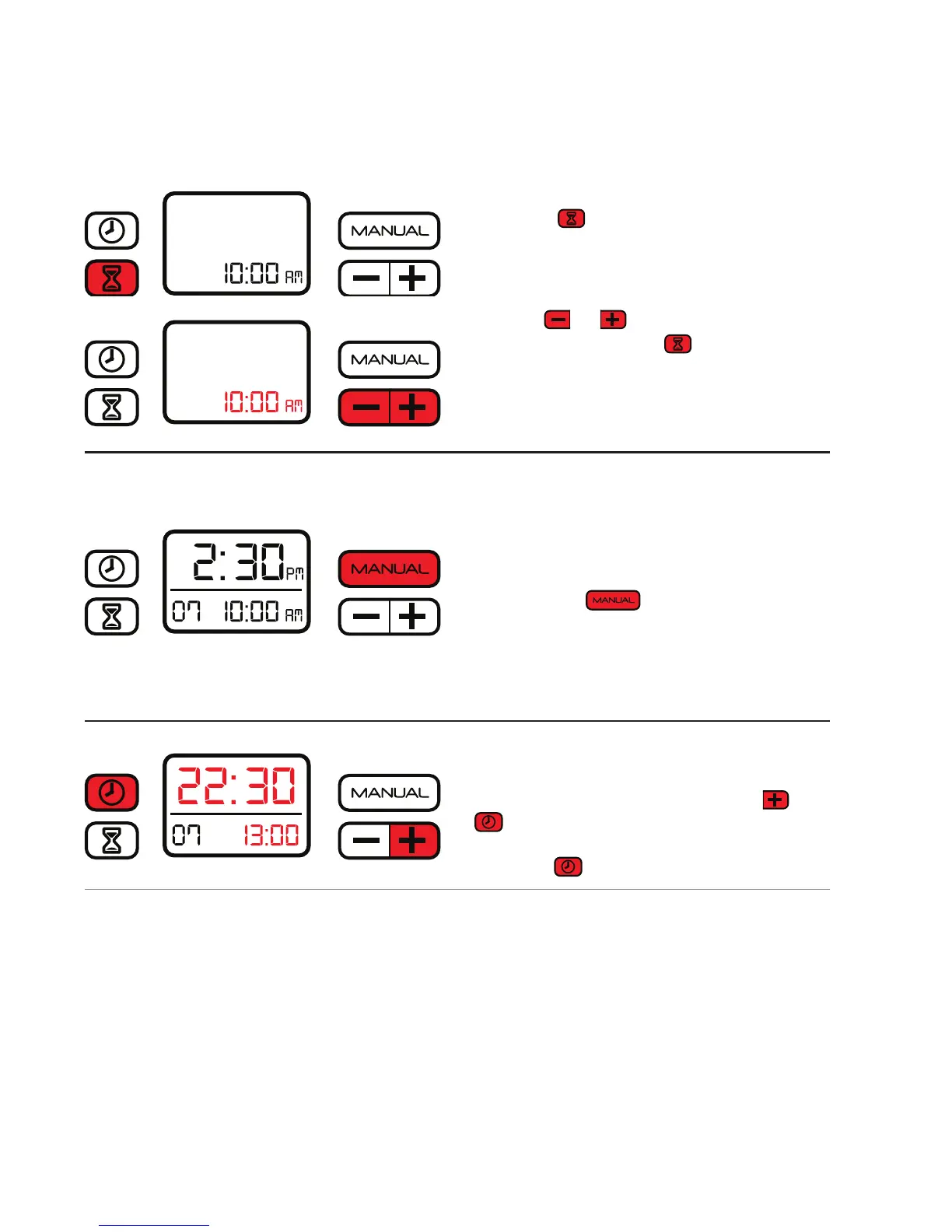 MANUAL

10:00 AM

MANUAL

10:00 AM

2:30 PM

07 10:00 AM

MANUAL

MANUAL

22:30

07 13:00

MANUAL