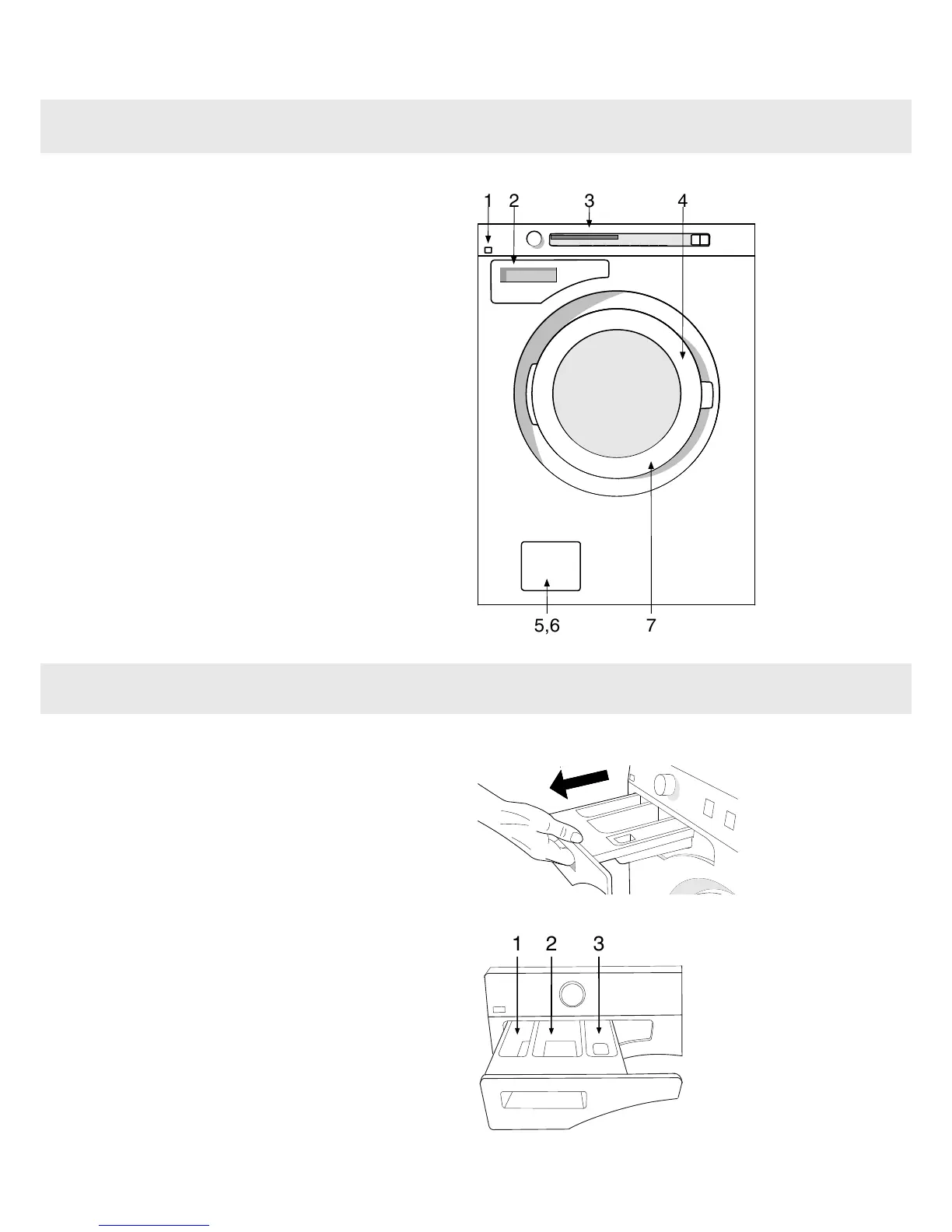 1 2 3 4

5,6 7

1 2 3