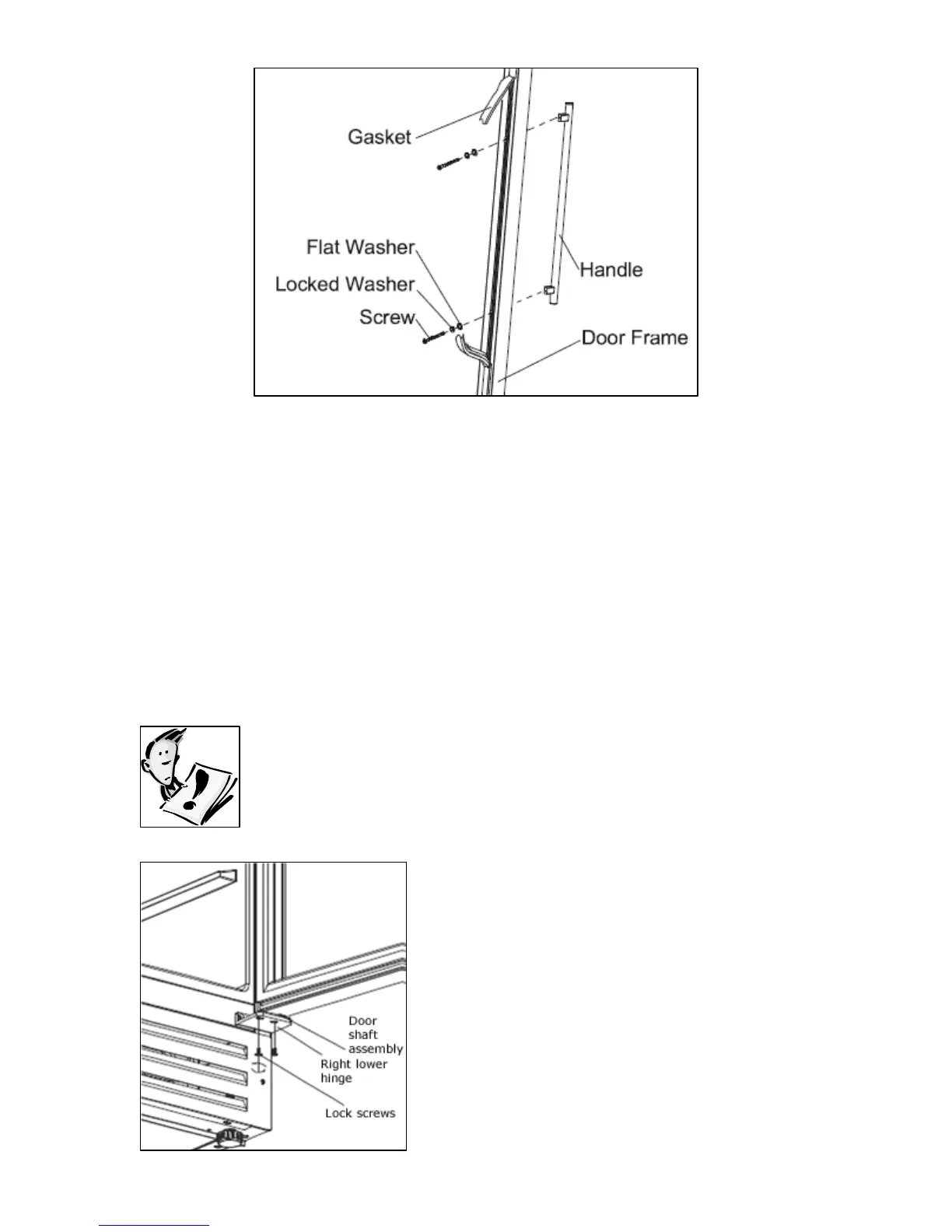 Gasket

Flat Washer

Locked Washer

Screw

Handle

Door Frame

Door shaft assembly

Right lower hinge

Lock screws