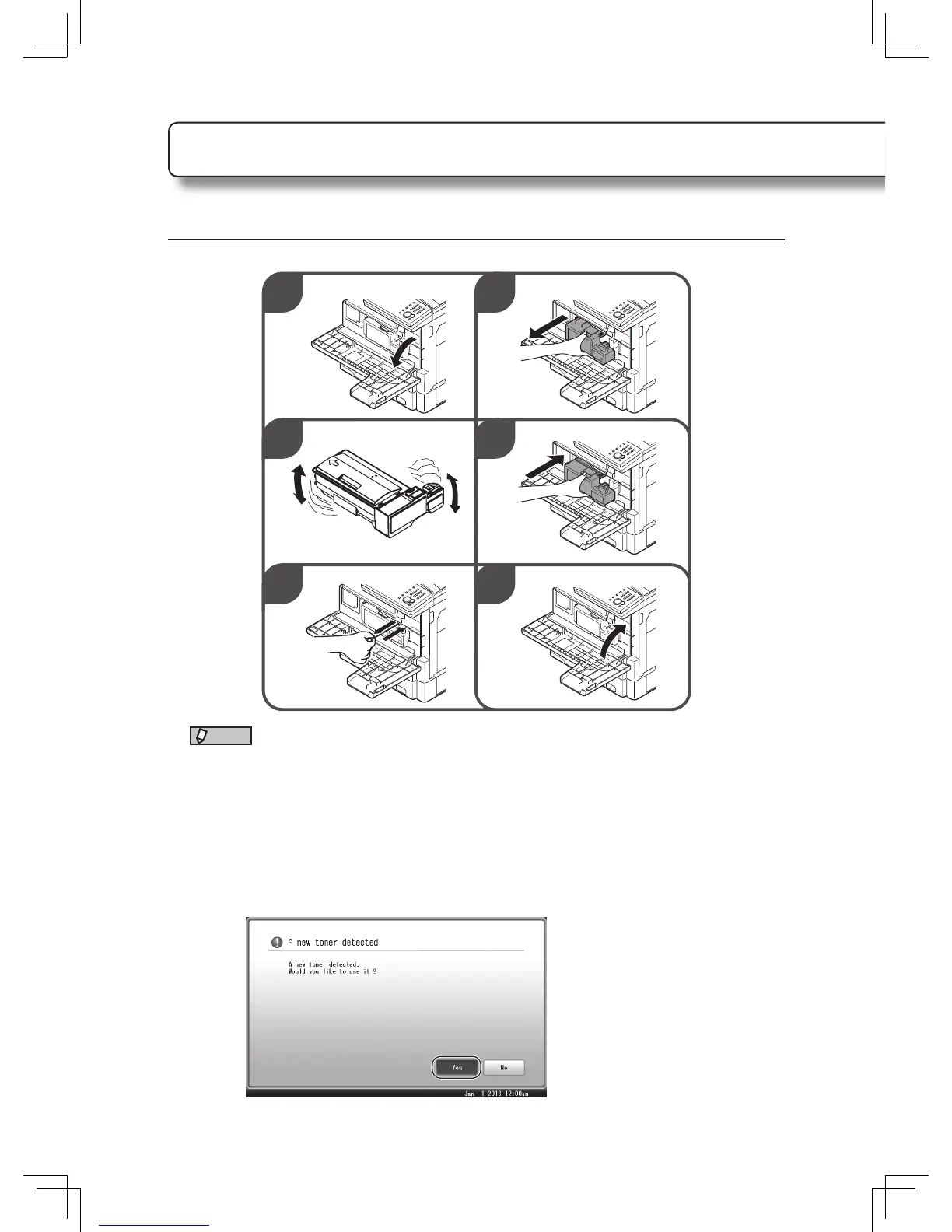 A new toner detected

A new toner detected.
Would you like to use it ?

Yes

No

Jan 1 2013 12:00am