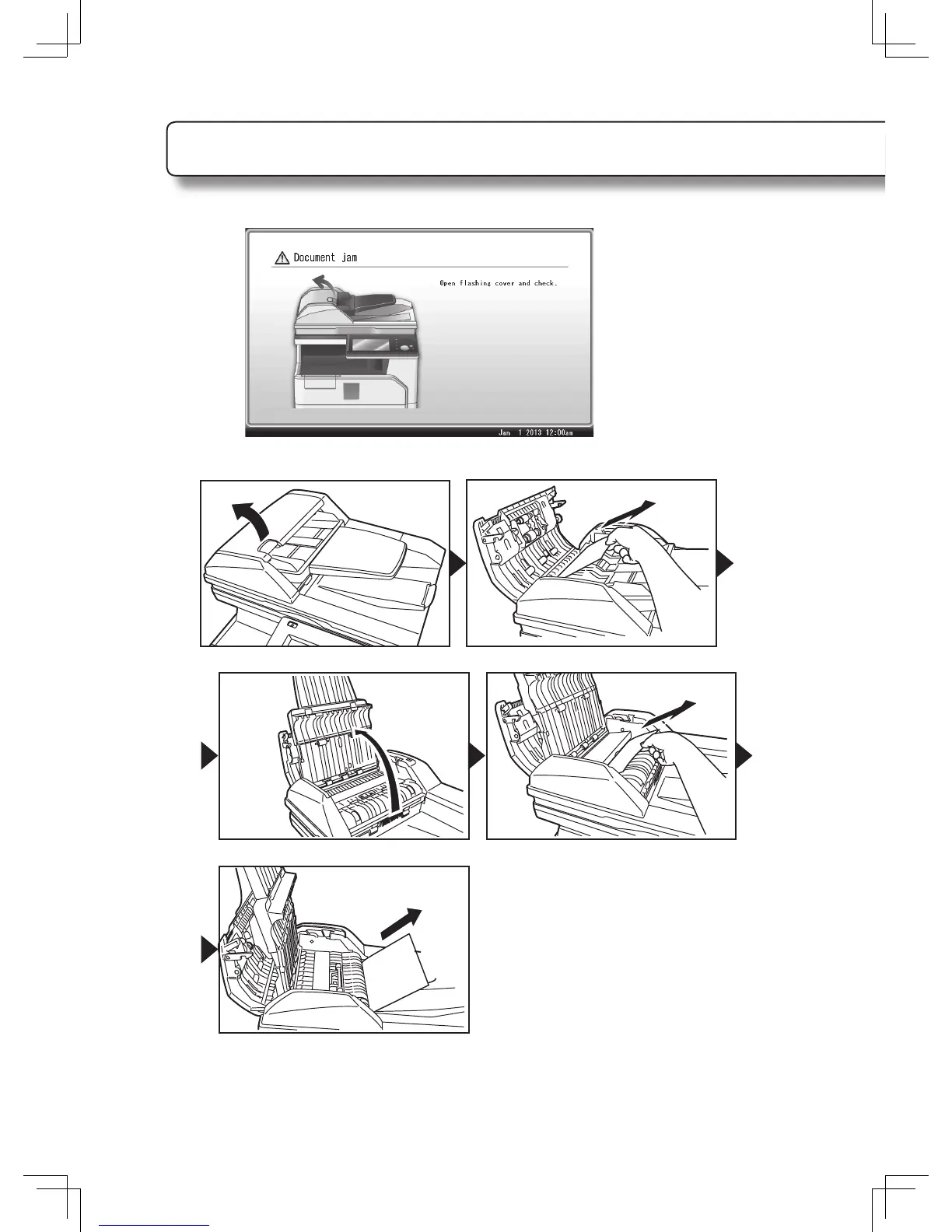 Document jam

Open flashing cover and check.

Jan 1 2013 12:00am