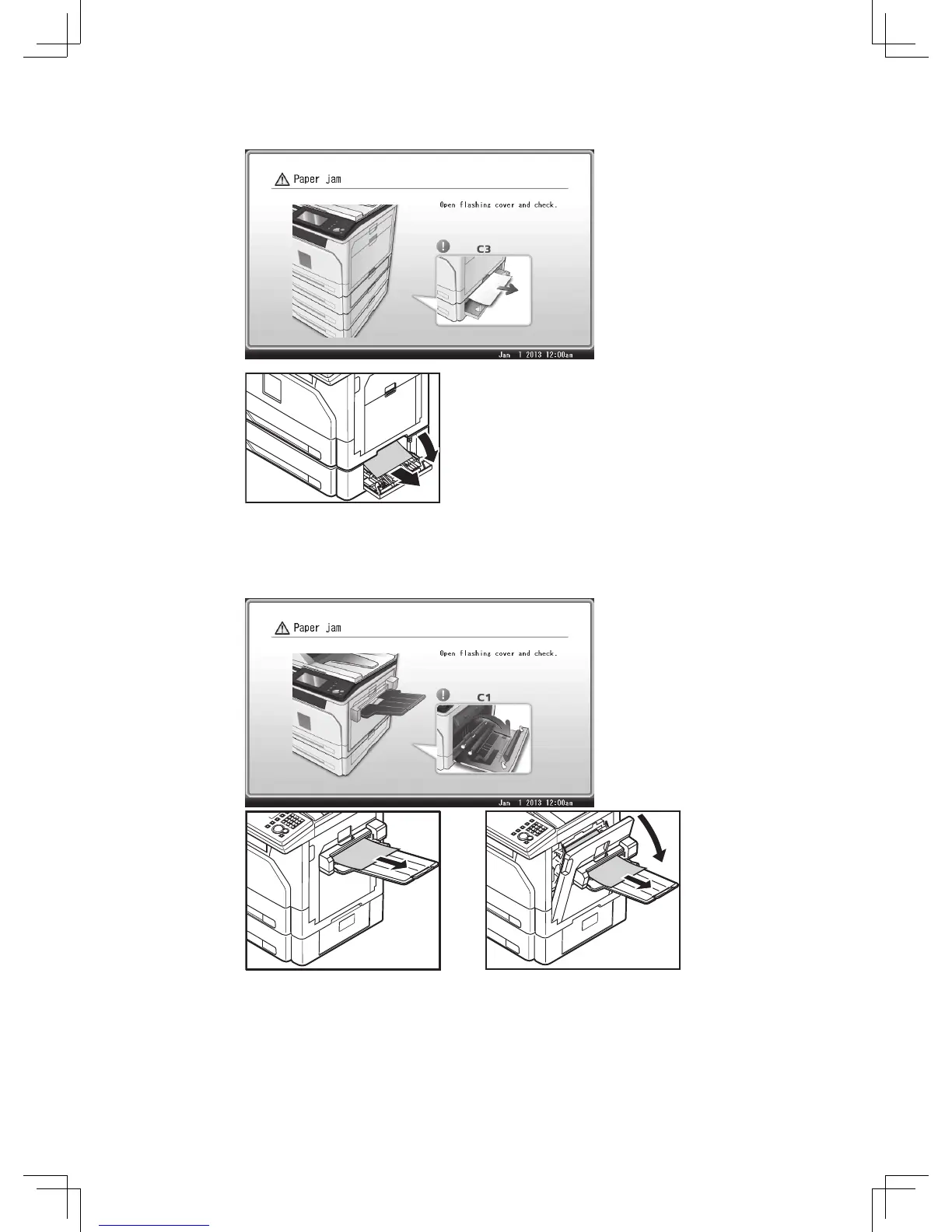 Paper jam

Open flashing cover and check.

C3

Jan 1 2013 12:00am

Paper jam

Open flashing cover and check.

C1

Jan 1 2013 12:00am