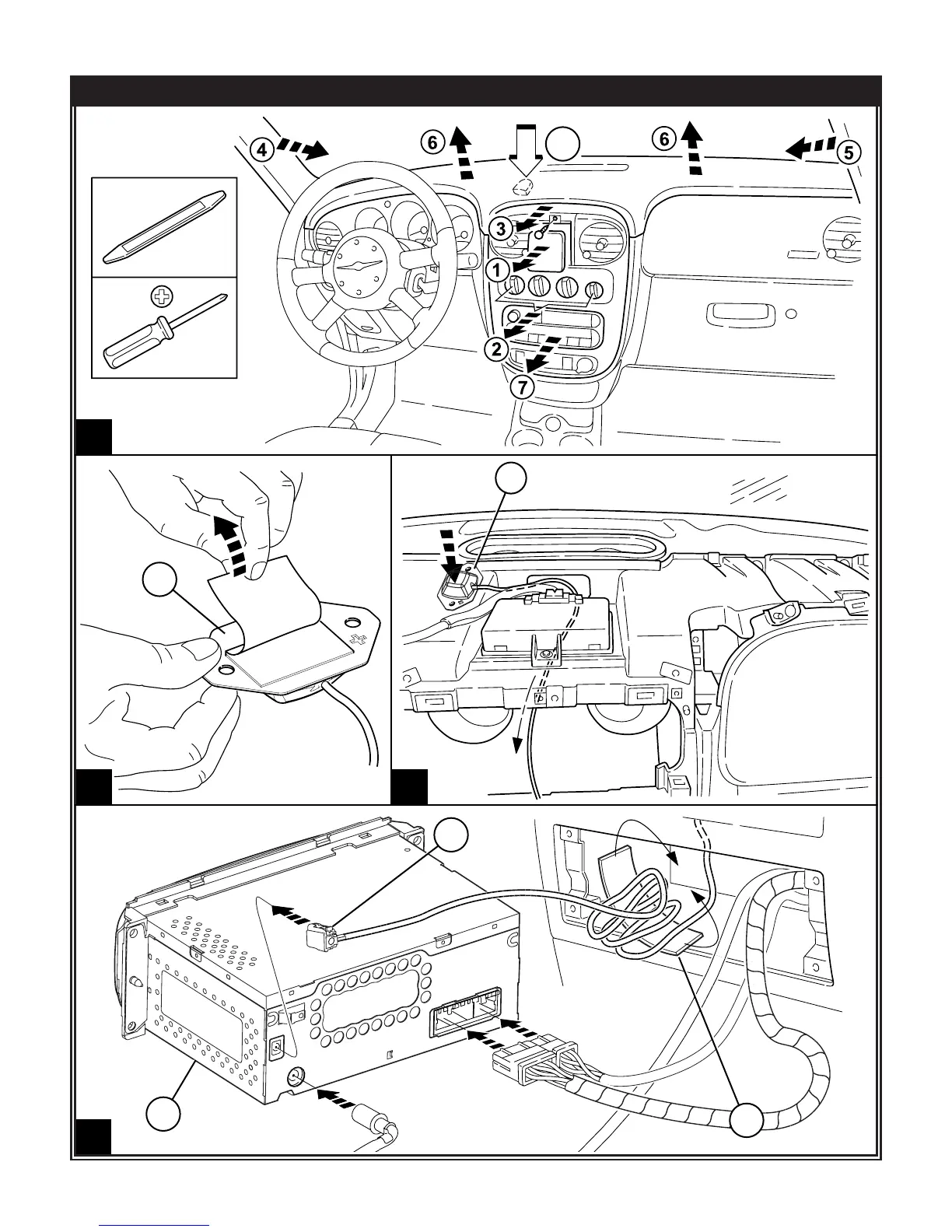 4
6
6
5
3
1
2
7