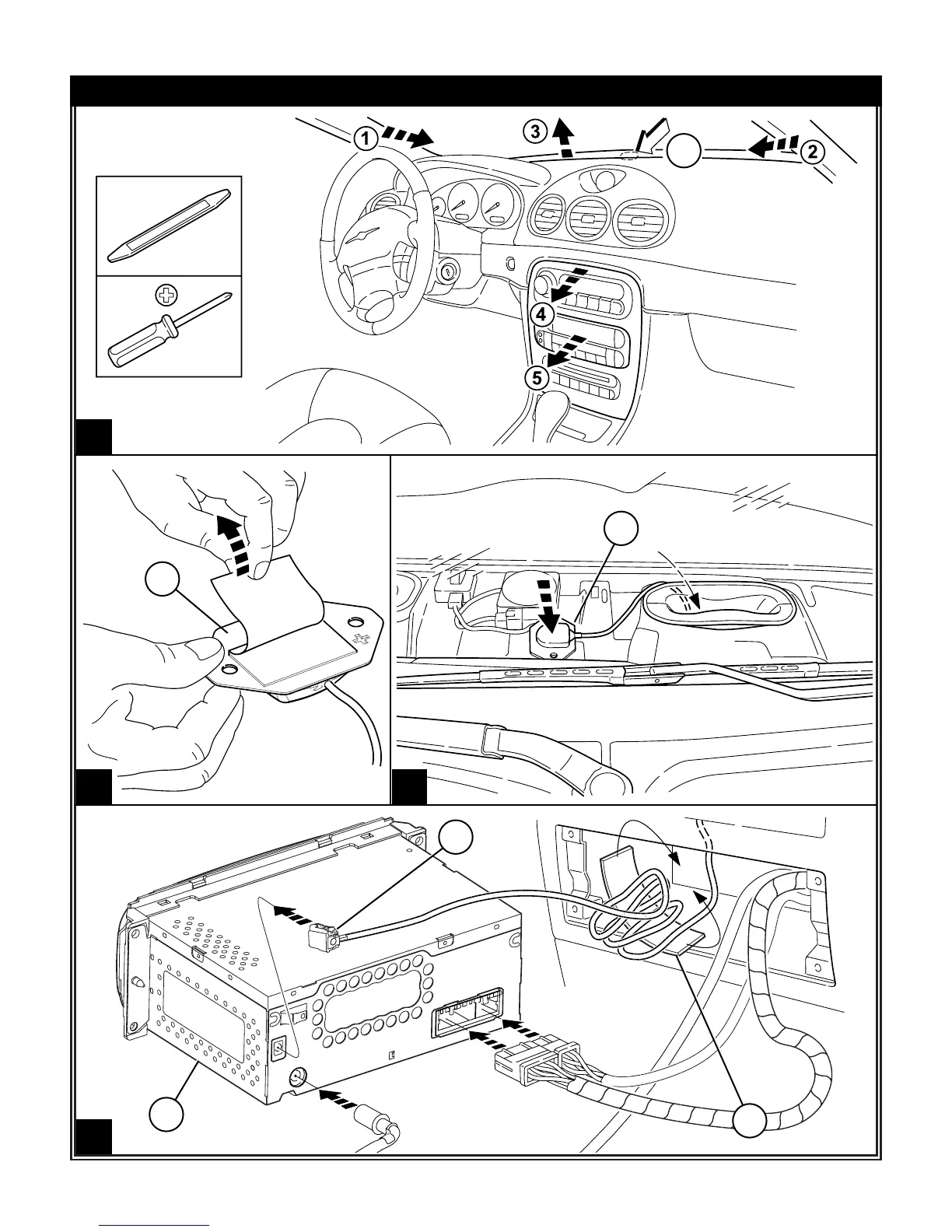 1
3
2
4
5