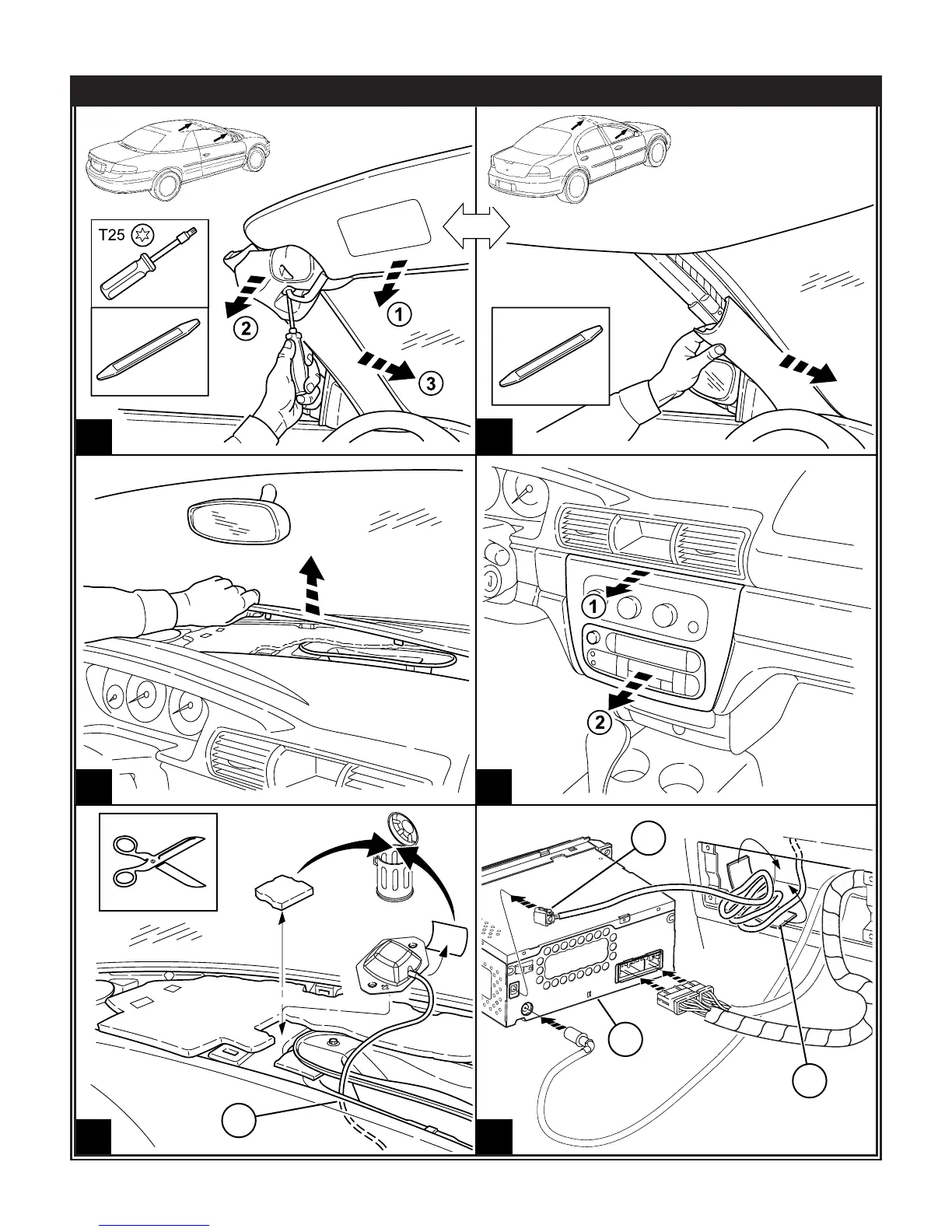 T25

1

2

3

1

2