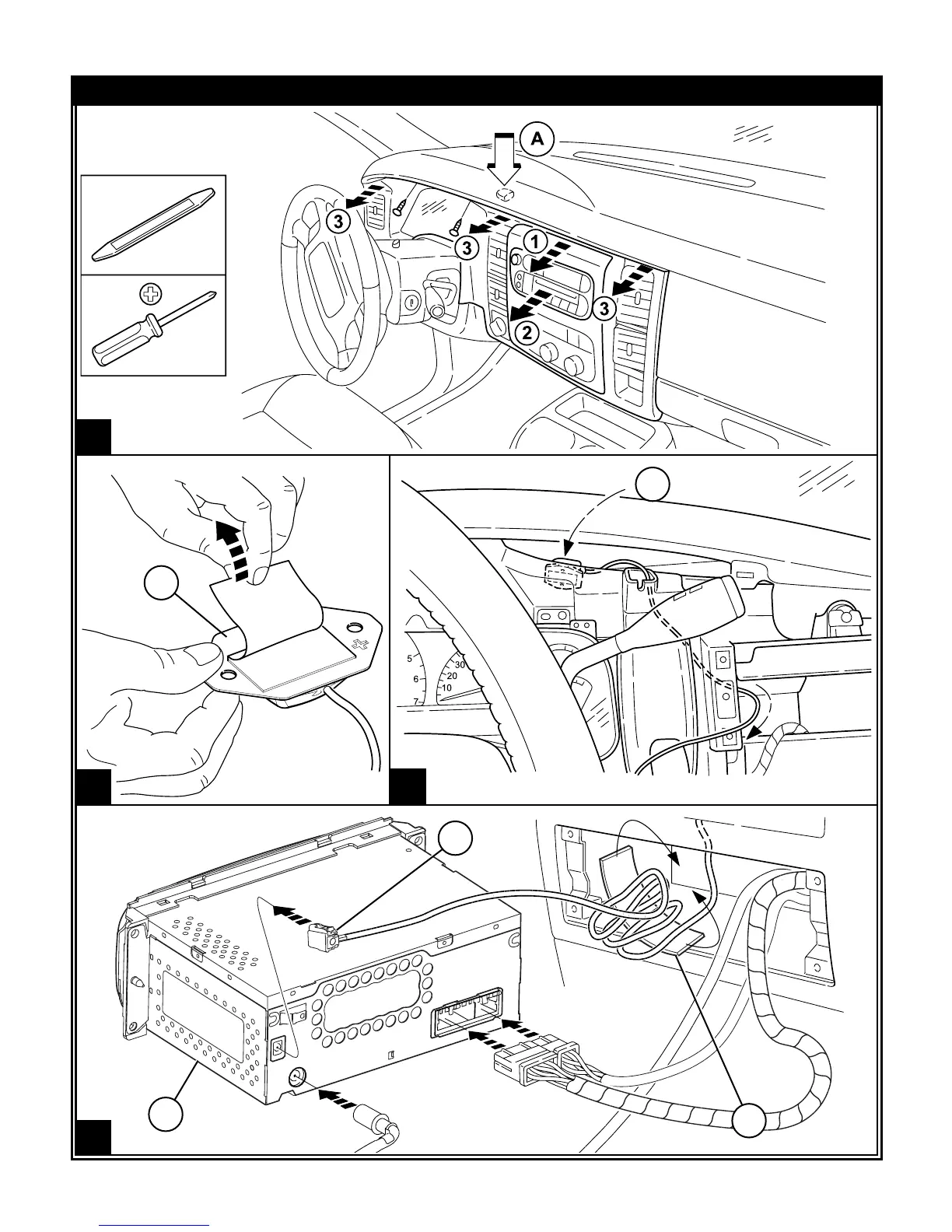 A

3

3

1

3

2

5
6
7
30
20
10