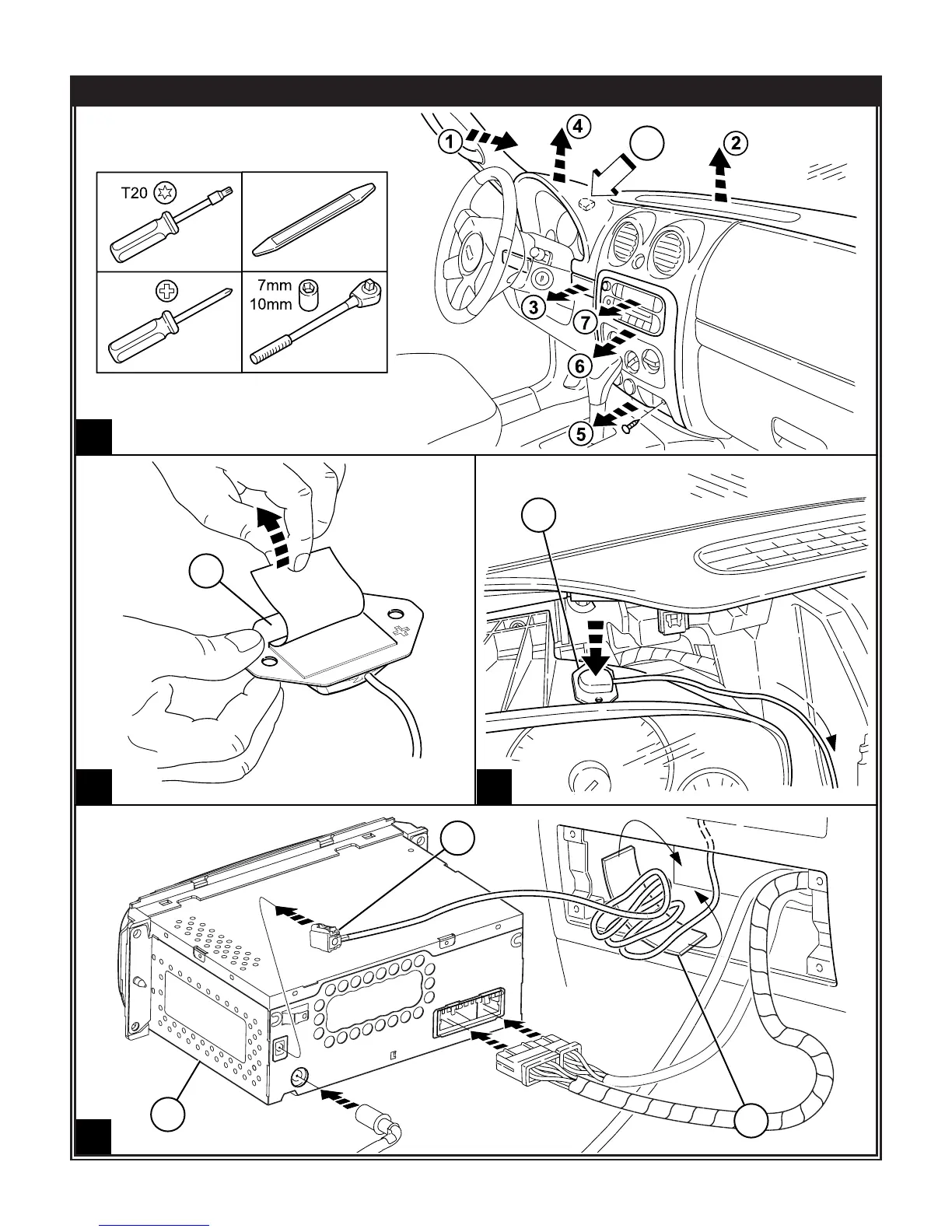 T20

7mm
10mm

1
4
2
3
7
6
5