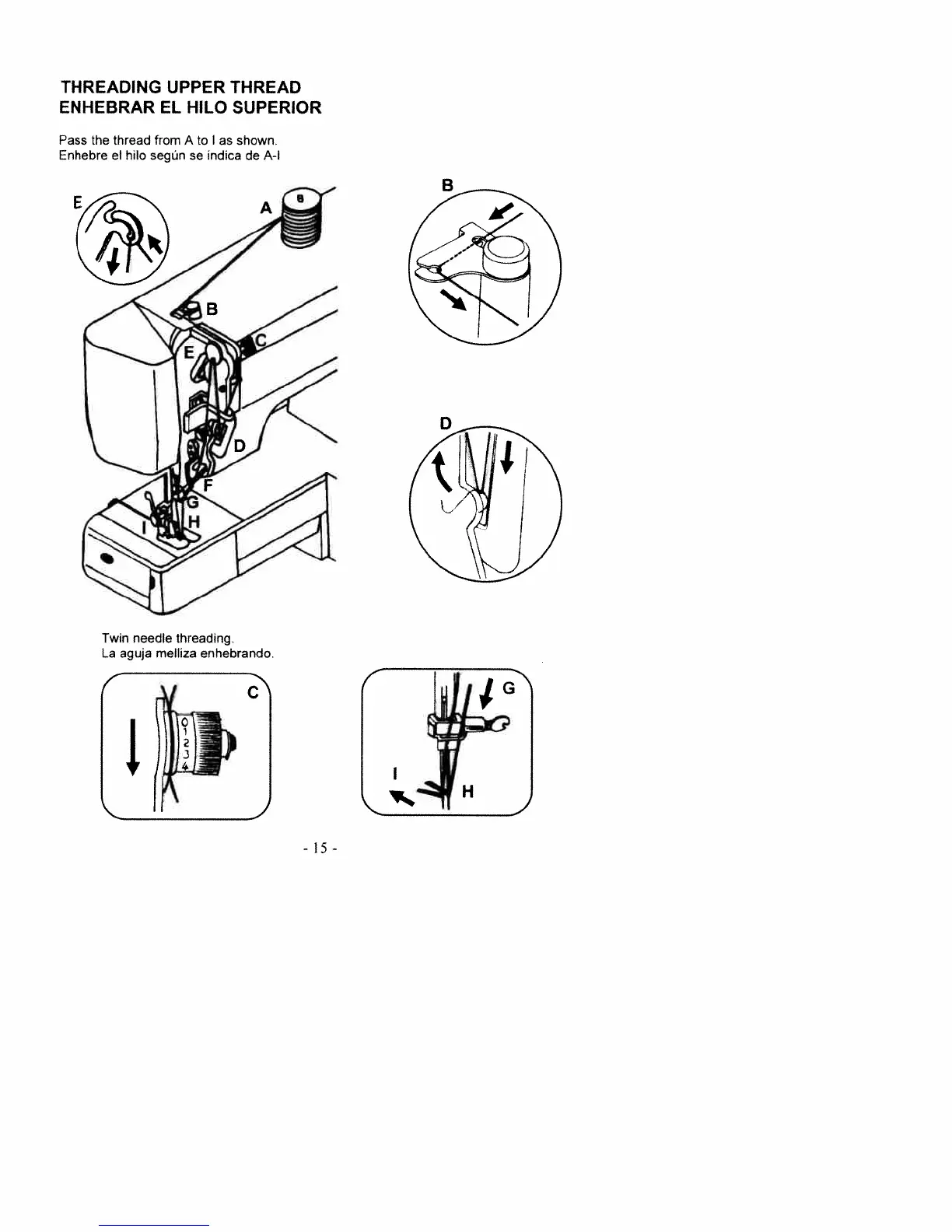 THREADING UPPER THREAD
ENHEBRAR EL HILO SUPERIOR

Pass the thread from A to I as shown.
Enhebre el hilo según se indica de A-I

E

A

B

C

E

D

F

G

H

I

B

D

Twin needle threading.
La aguja melliza enhebrando.

C

0
1
2
3
4

G

I

H

- 15 -