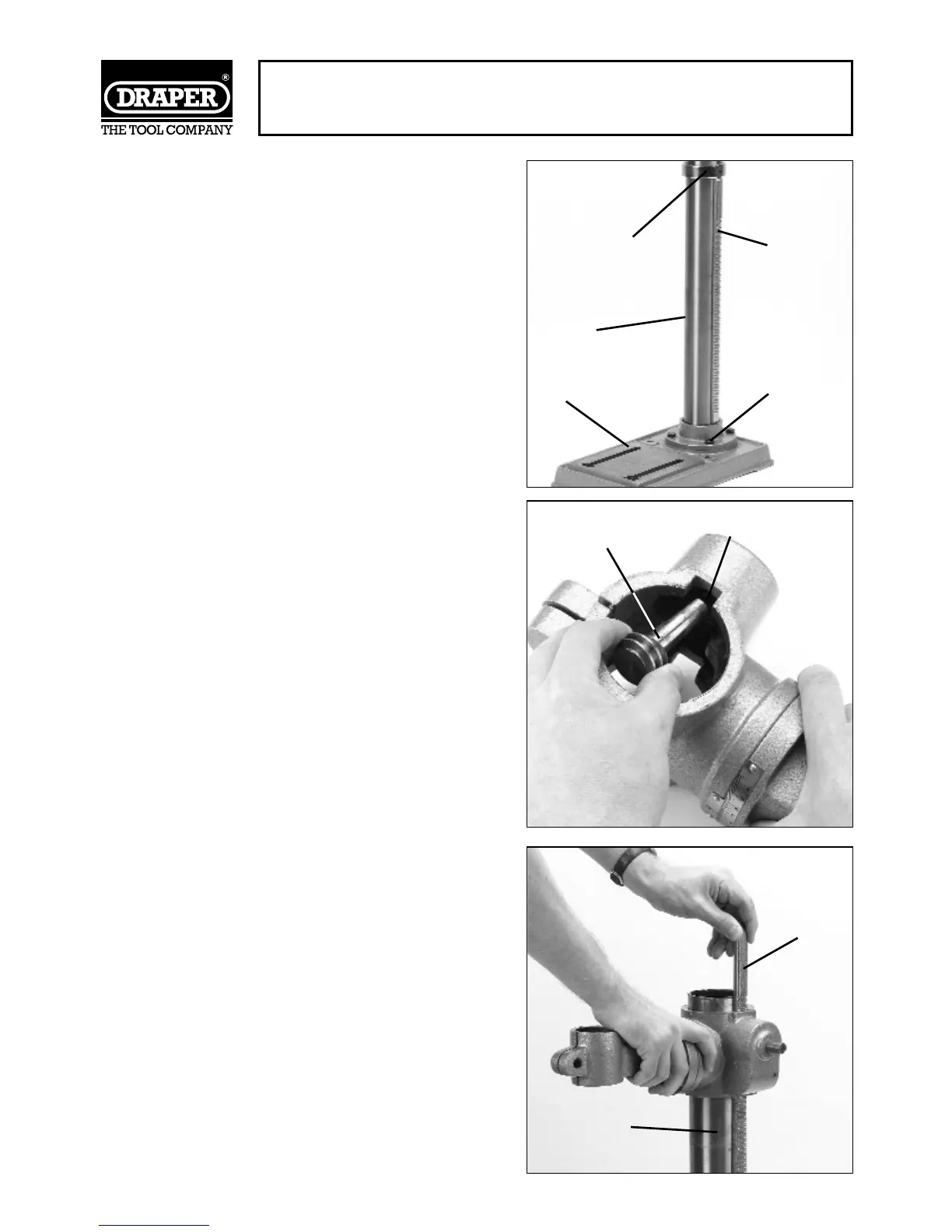 DRAPER®
THE TOOL COMPANY