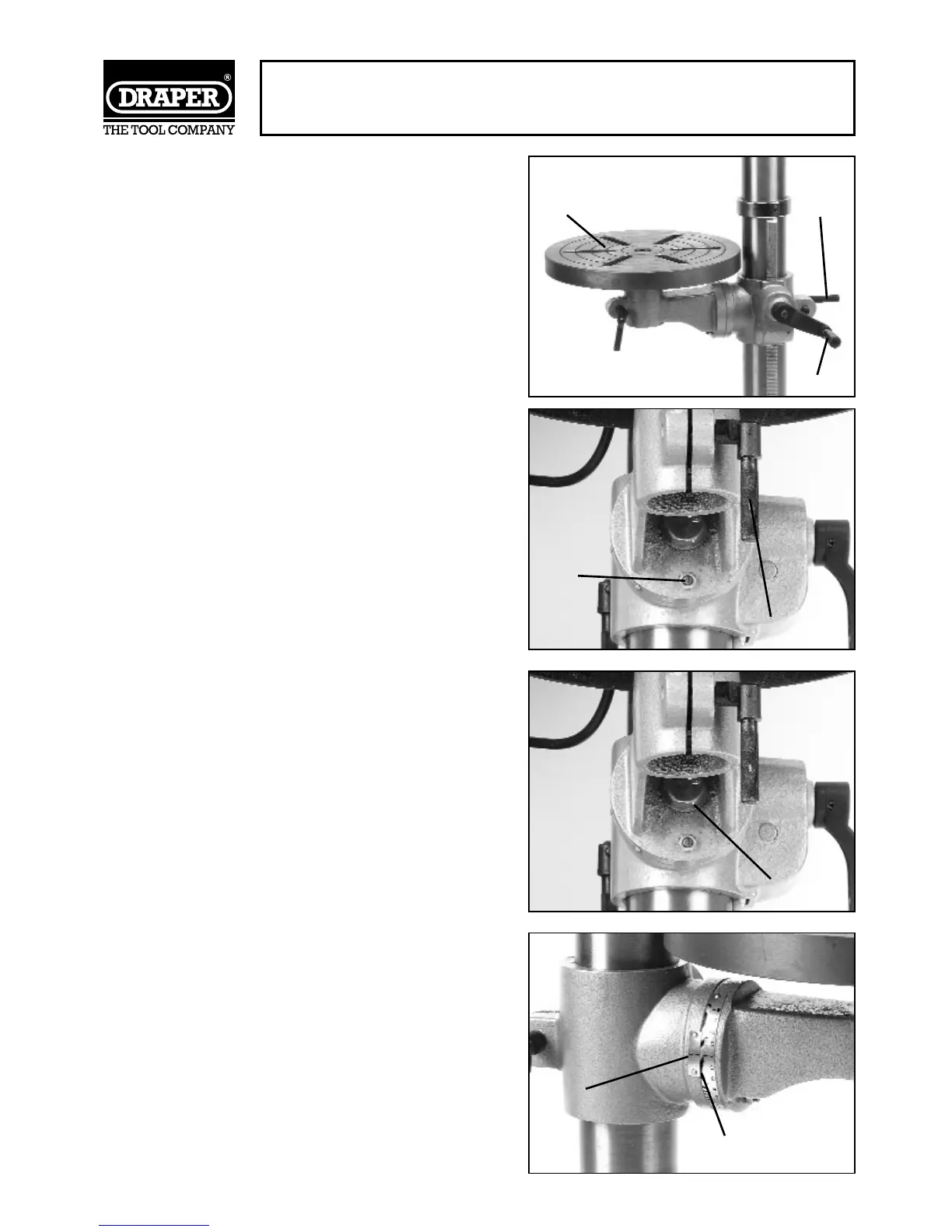 DRAPER®
THE TOOL COMPANY