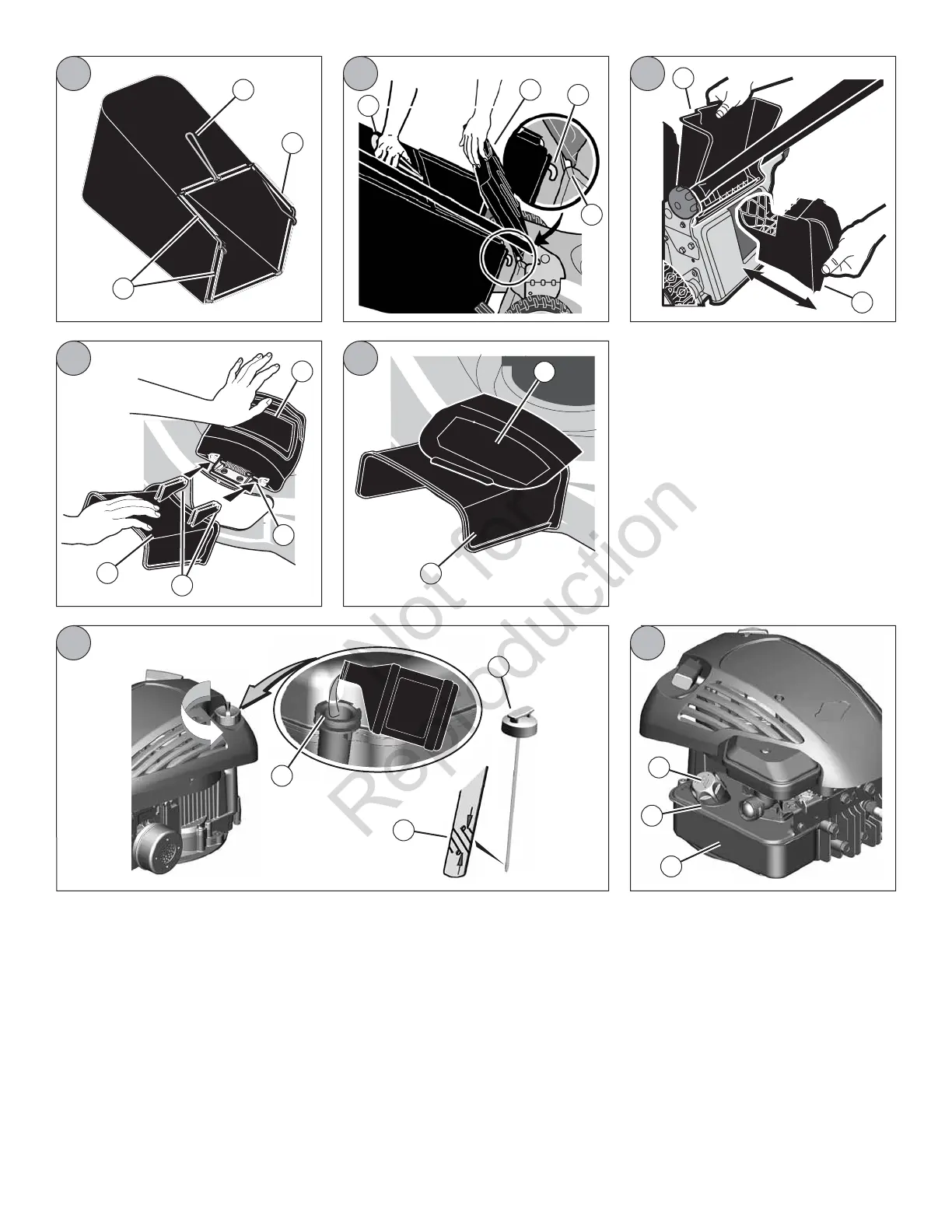 Not for Reproduction