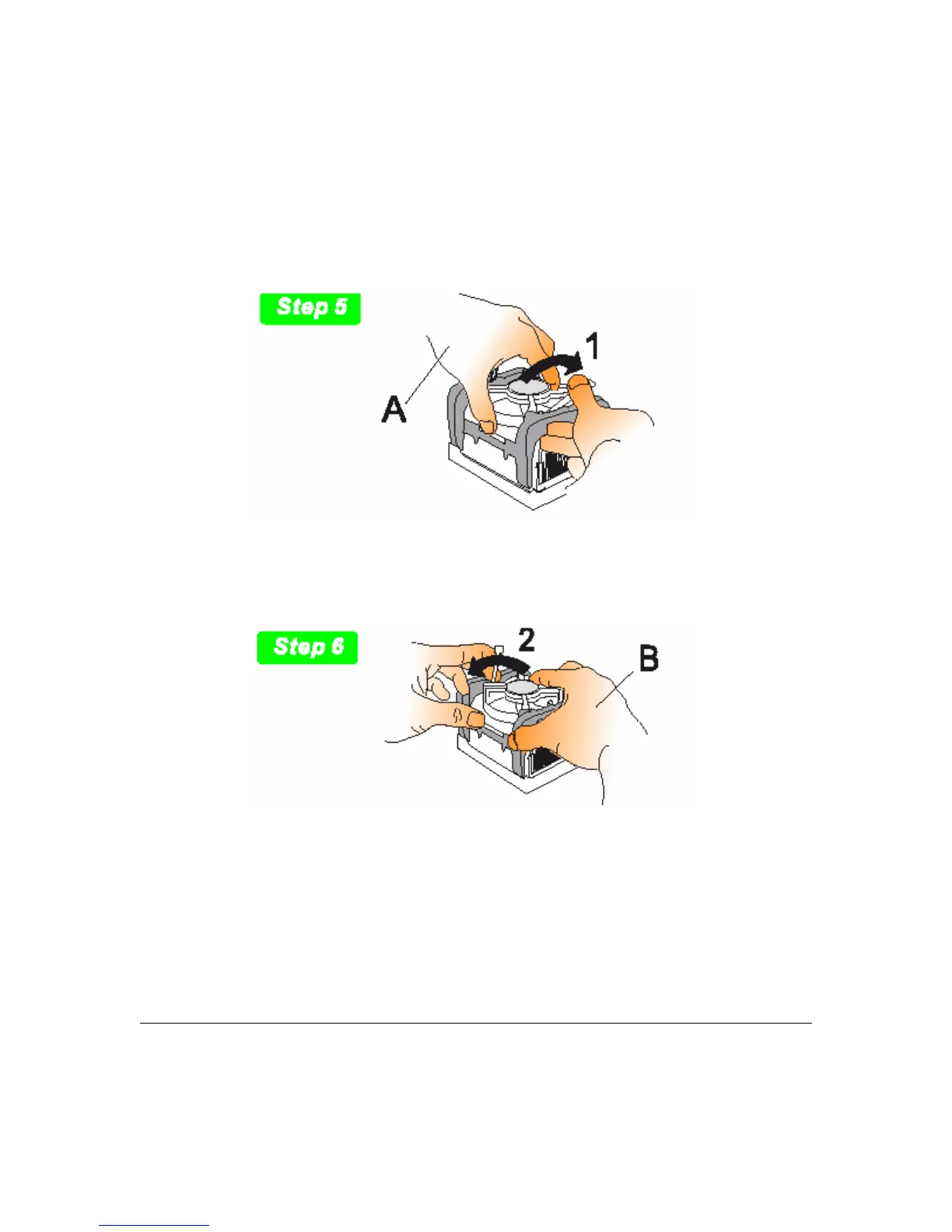 Step 5

1

A

Step 6

2

B