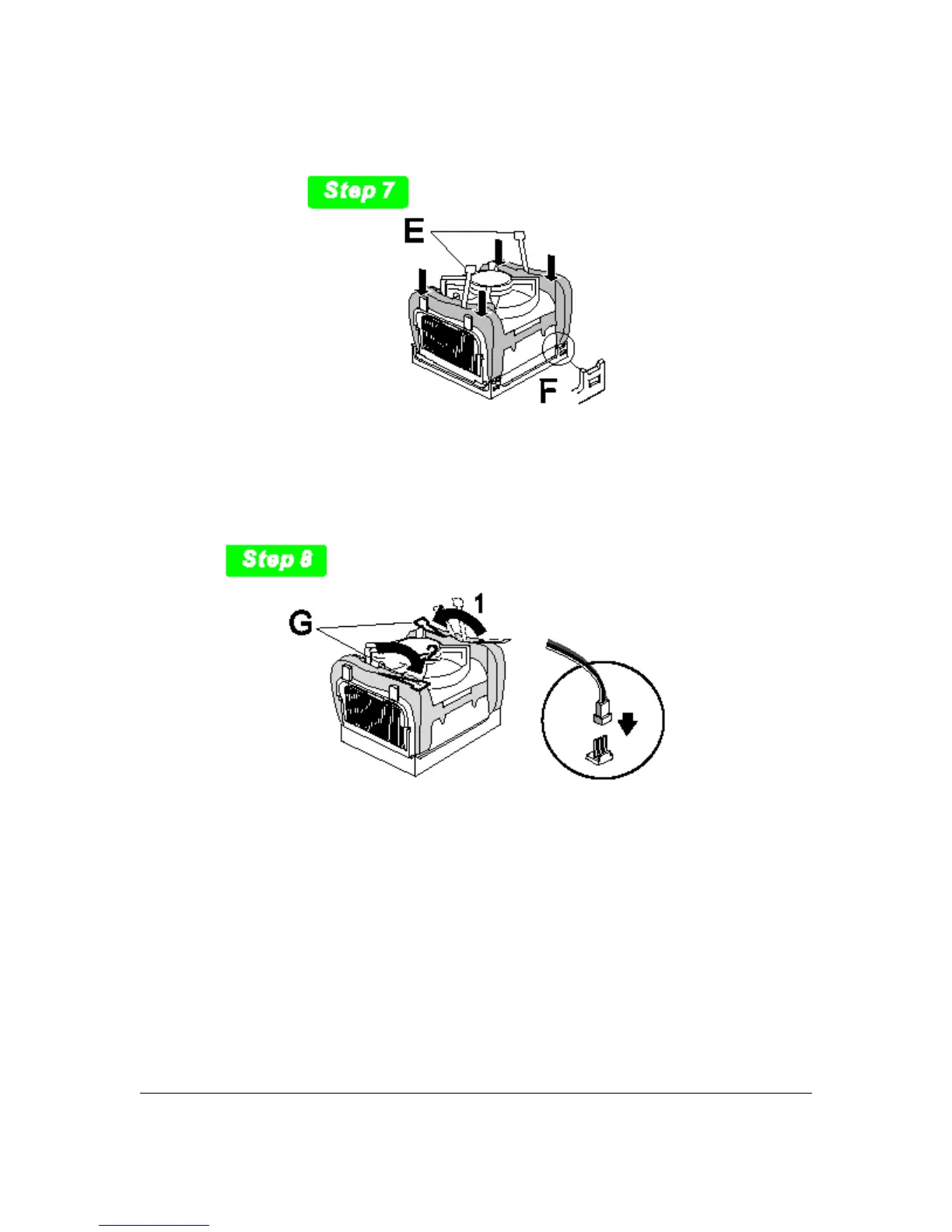 Step 7

E

F

Step 8

G

1

2