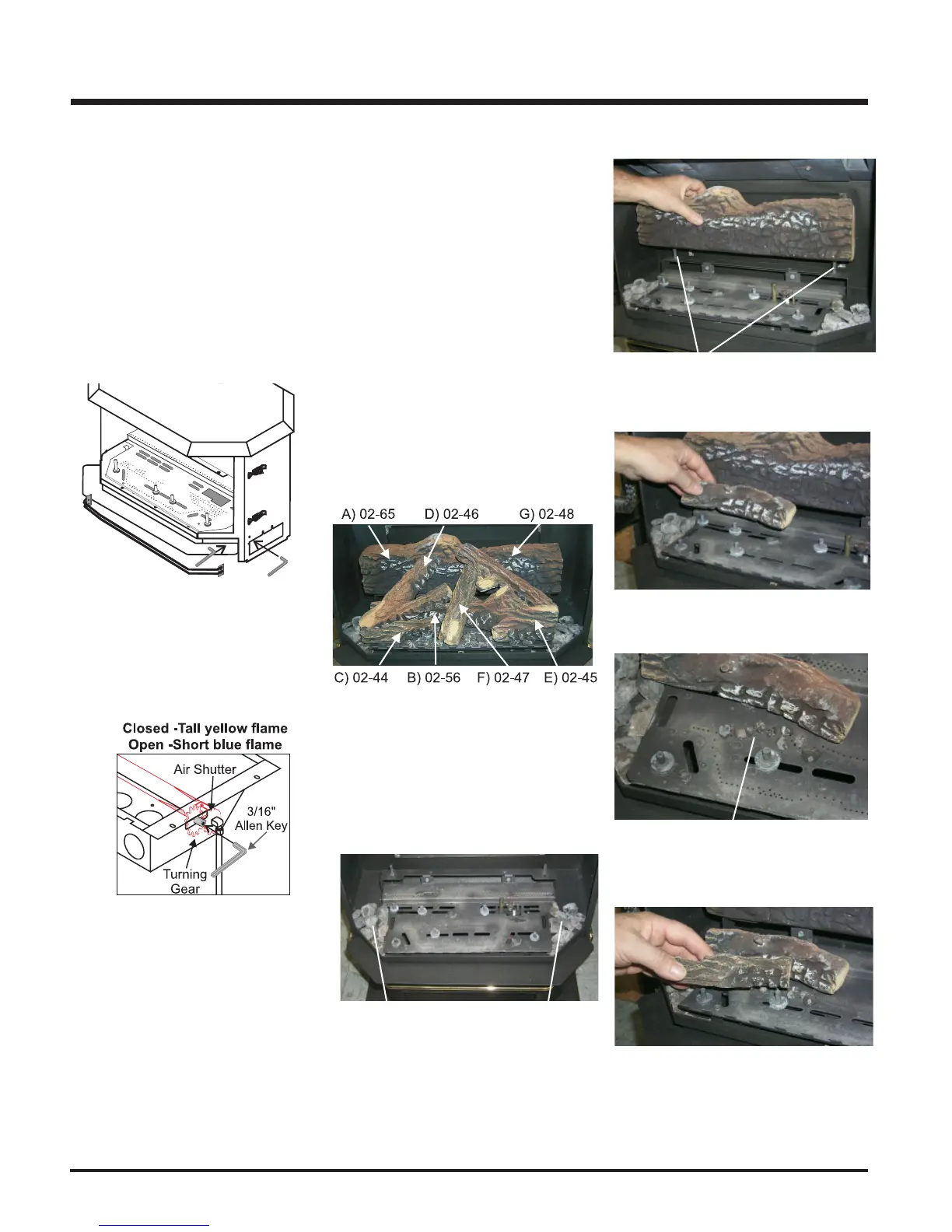 A) 02-65 D) 02-46 G) 02-48

C) 02-44 B) 02-56 F) 02-47 E) 02-45

Closed -Tall yellow flame
Open -Short blue flame

Air Shutter

3/16" Allen Key

Turning Gear