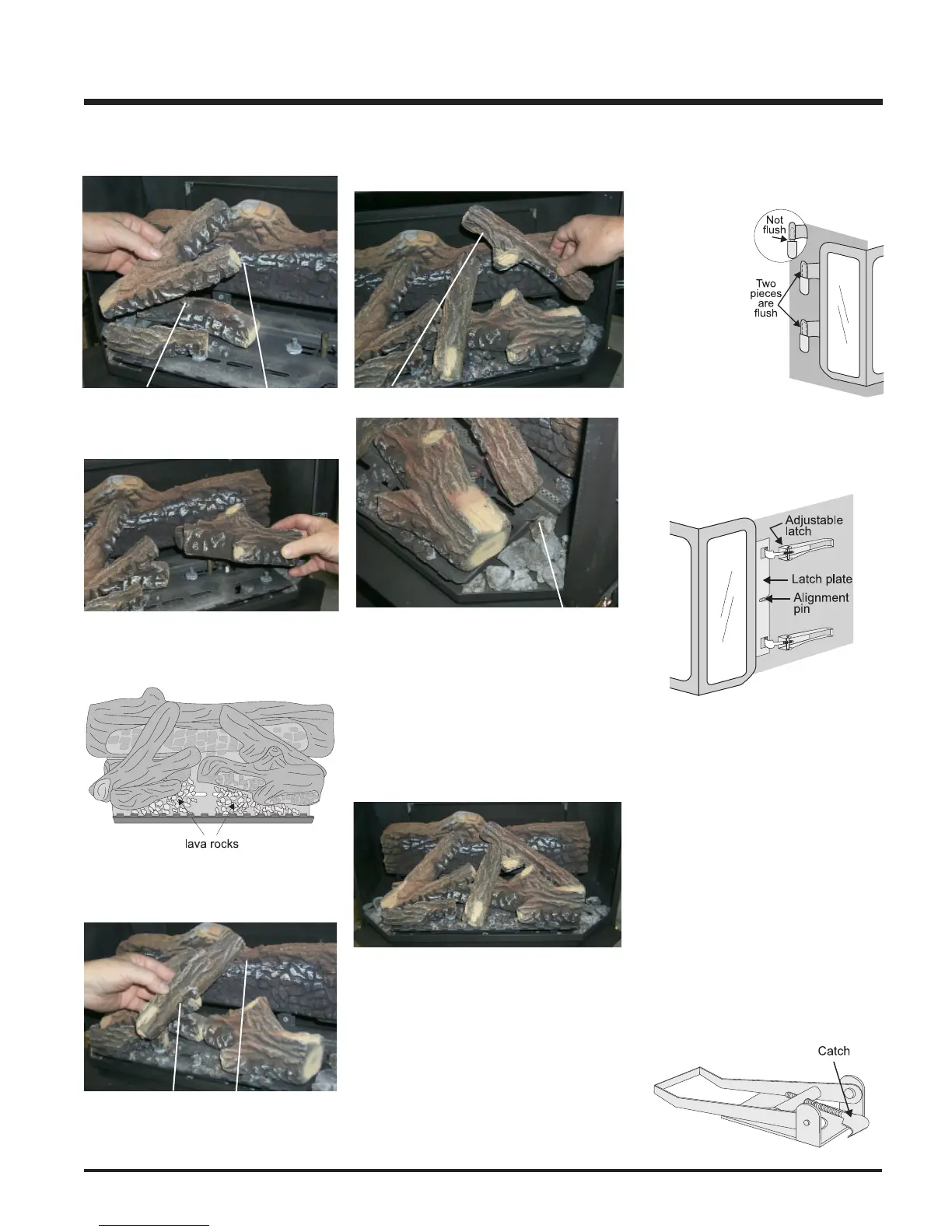 Not flush

Two pieces are flush

Adjustable latch

Latch plate

Alignment pin

lava rocks

Catch