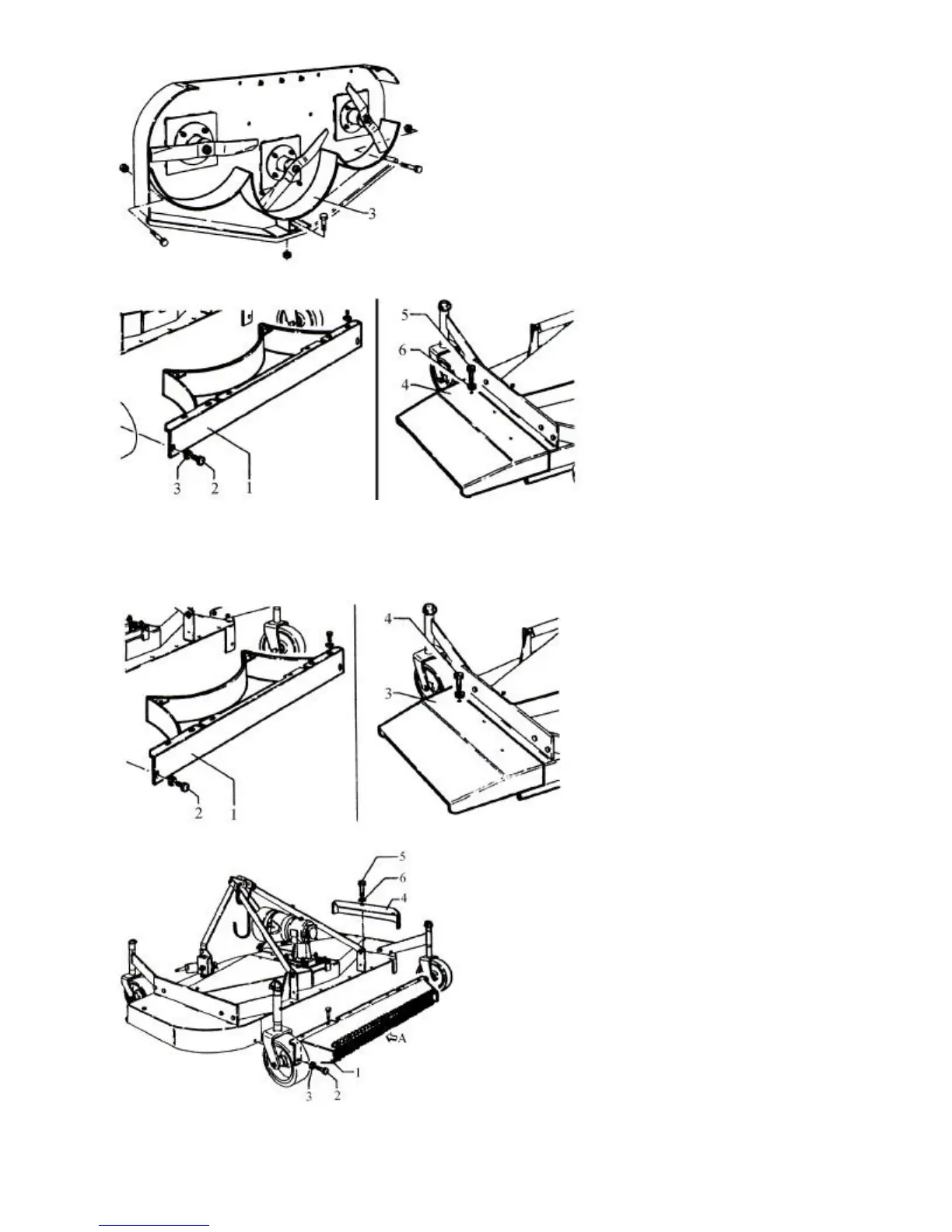 3

5
6
4
3 2 1

4
3
2 1

5
6
4
A
1
3 2