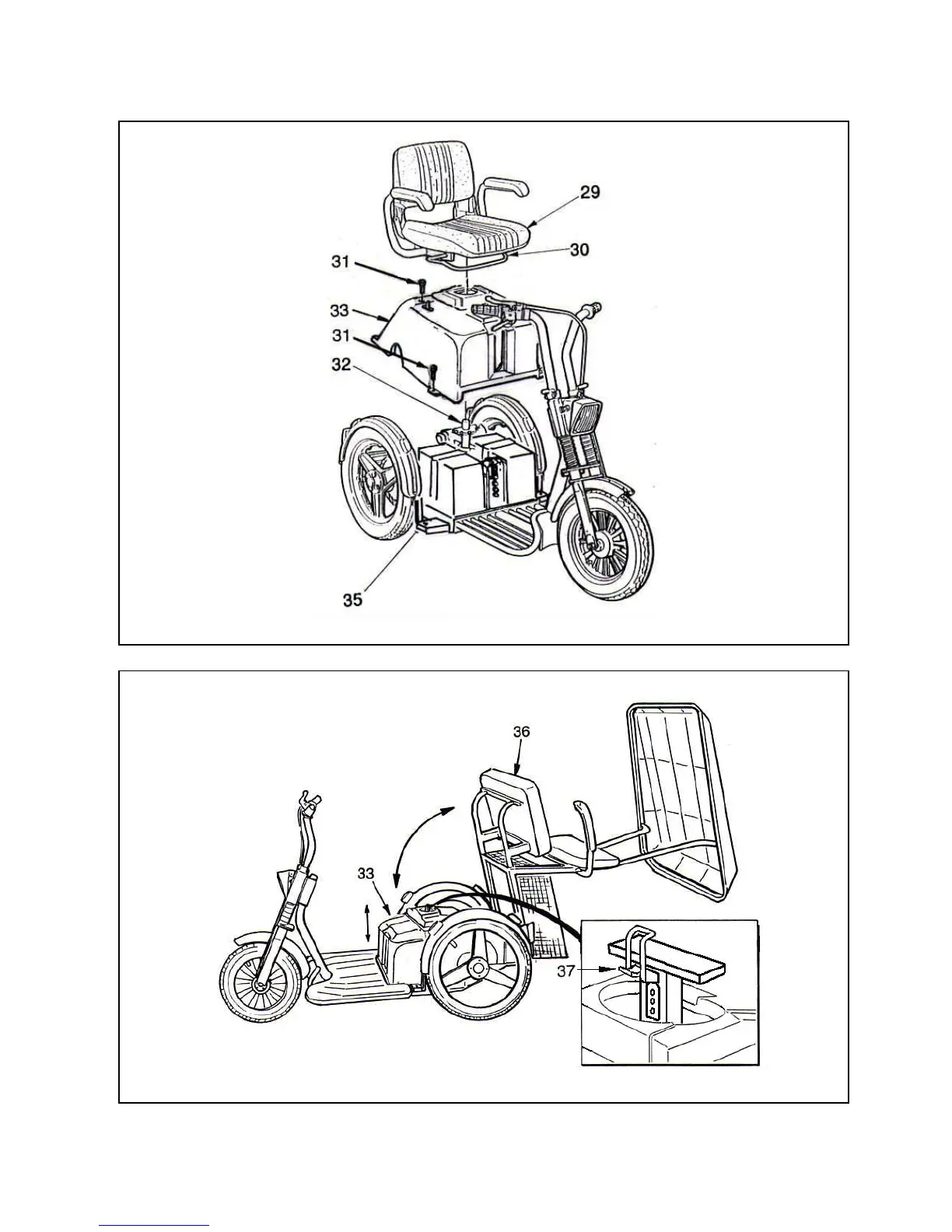 29
30
31
33
31
32
35

36
33
37