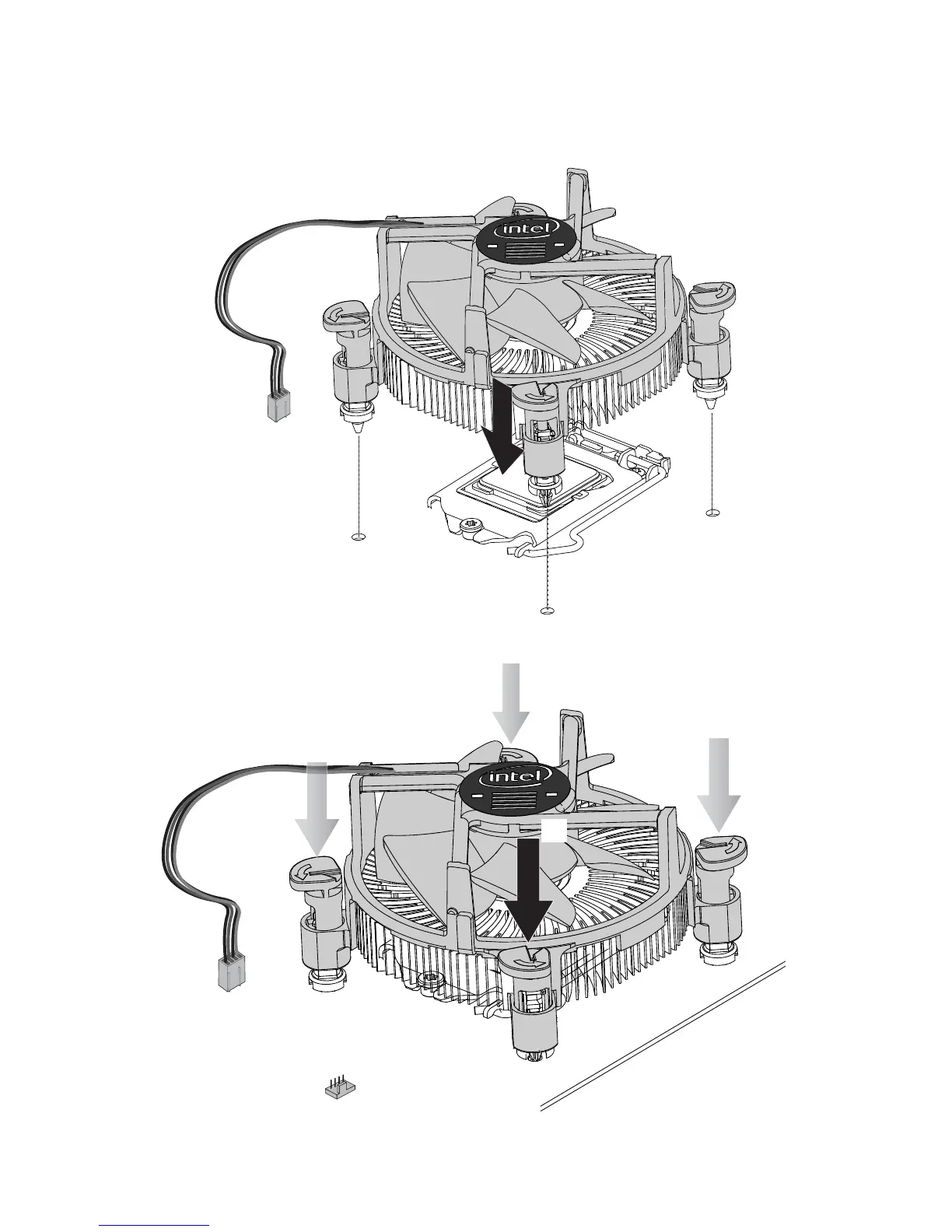 intel

intel