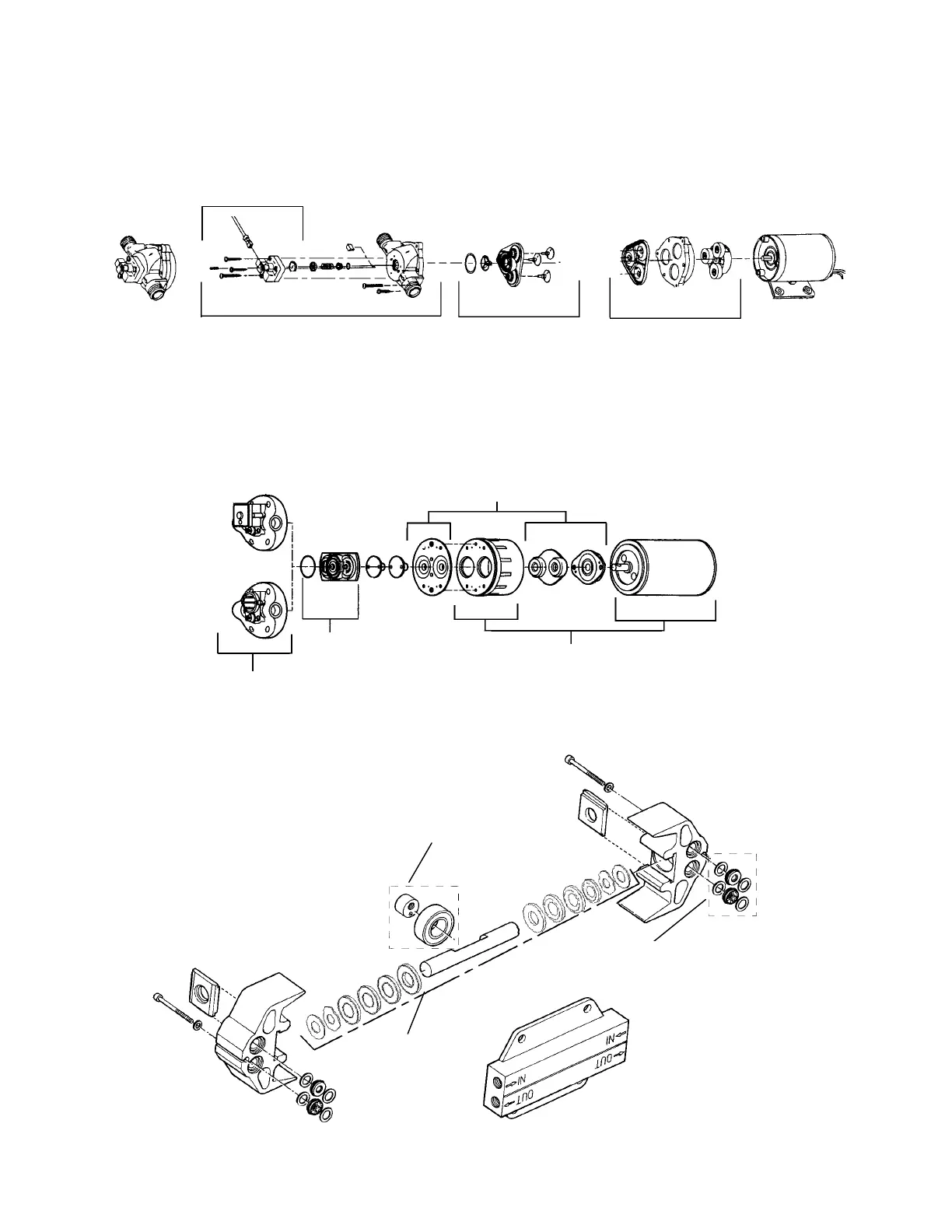 IN
OUT
IN
OUT