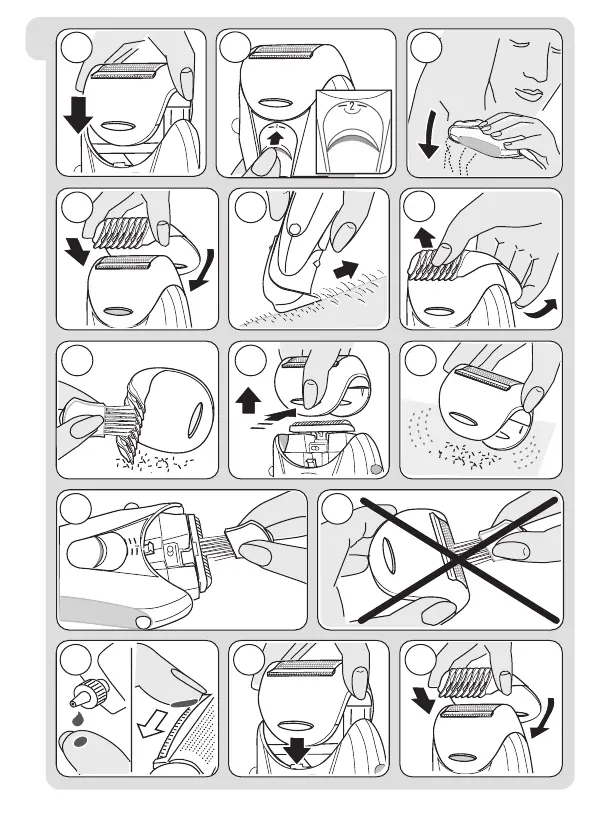 2