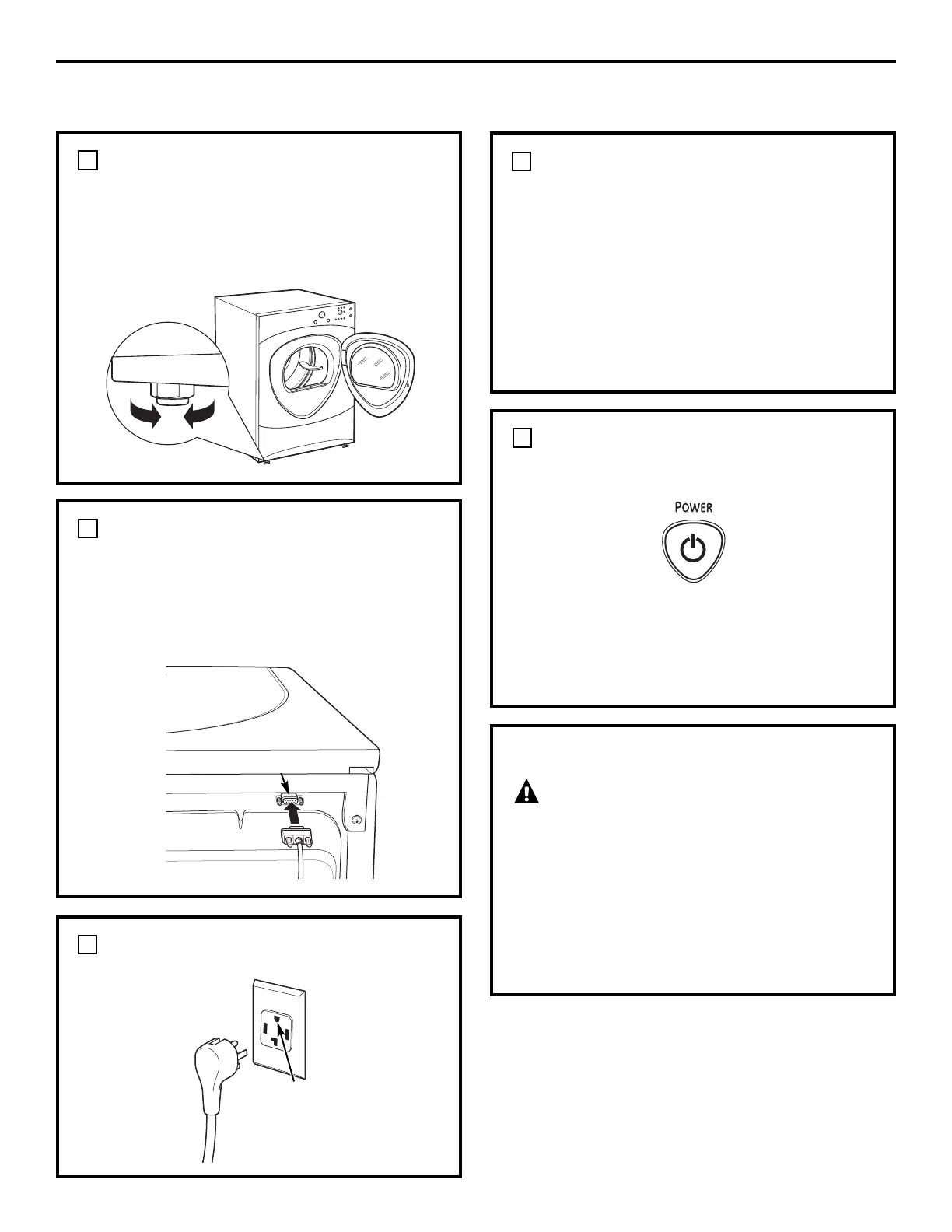 POWER