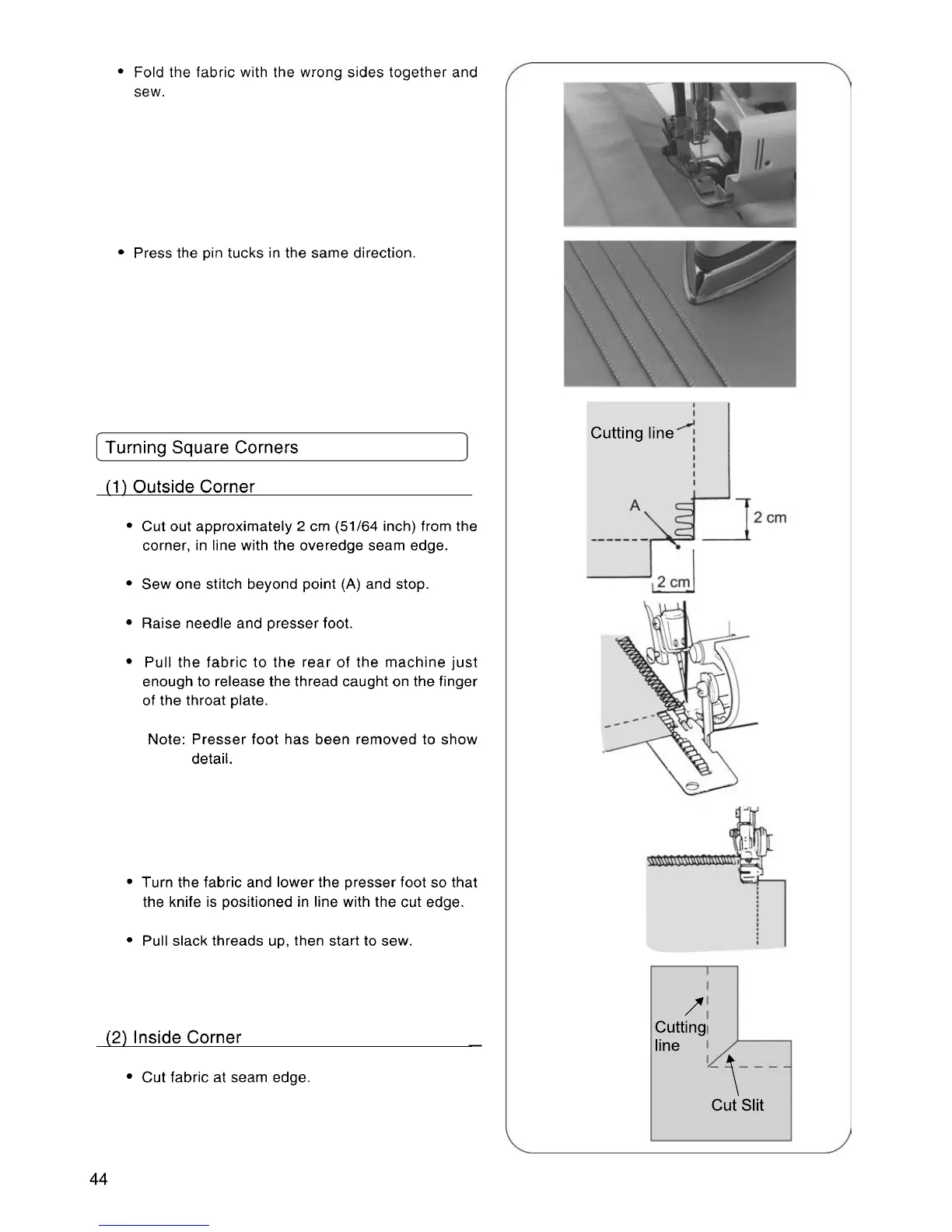 • Fold the fabric with the wrong sides together and sew.

• Press the pin tucks in the same direction.

Turning Square Corners

(1) Outside Corner

• Cut out approximately 2 cm (51/64 inch) from the corner, in line with the overedge seam edge.

• Sew one stitch beyond point (A) and stop.

• Raise needle and presser foot.

• Pull the fabric to the rear of the machine just enough to release the thread caught on the finger of the throat plate.

Note: Presser foot has been removed to show detail.

• Turn the fabric and lower the presser foot so that the knife is positioned in line with the cut edge.

• Pull slack threads up, then start to sew.

(2) Inside Corner

• Cut fabric at seam edge.

Cutting line

A

2 cm

2 cm

Cutting line

Cut Slit

44