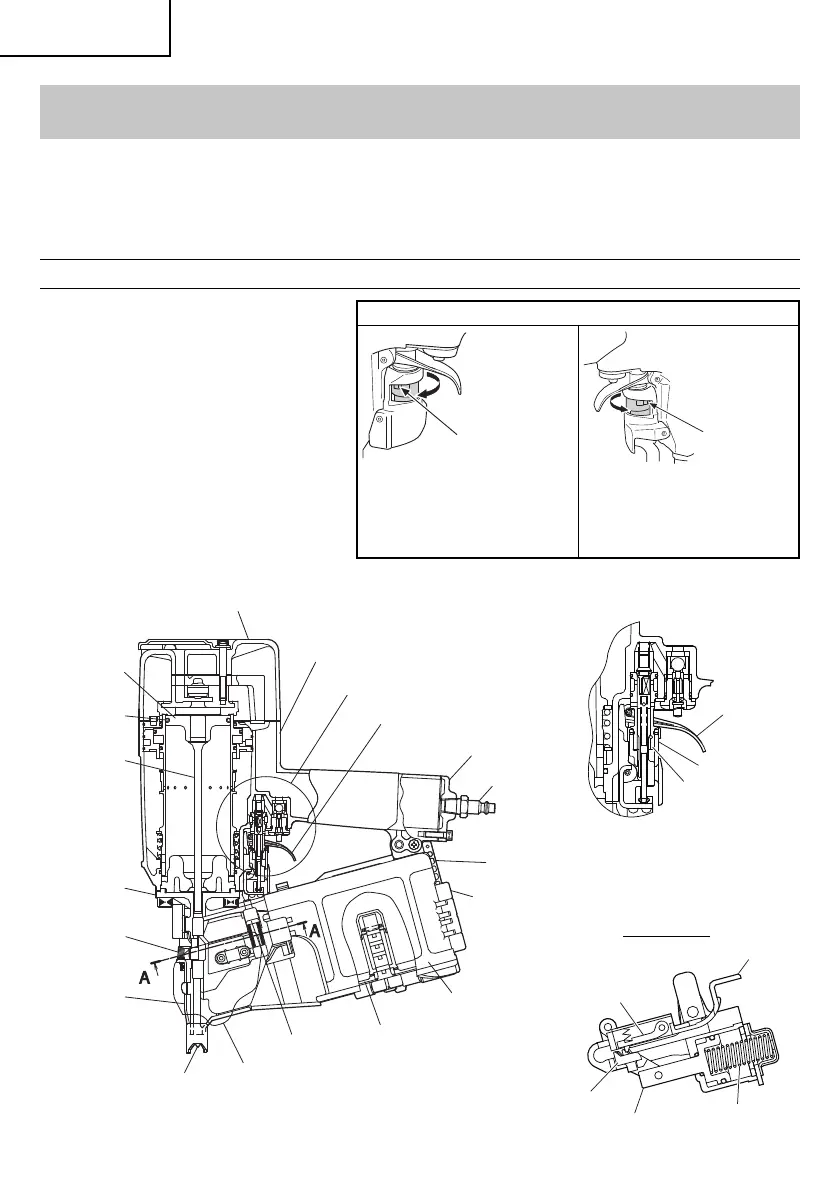 A

A