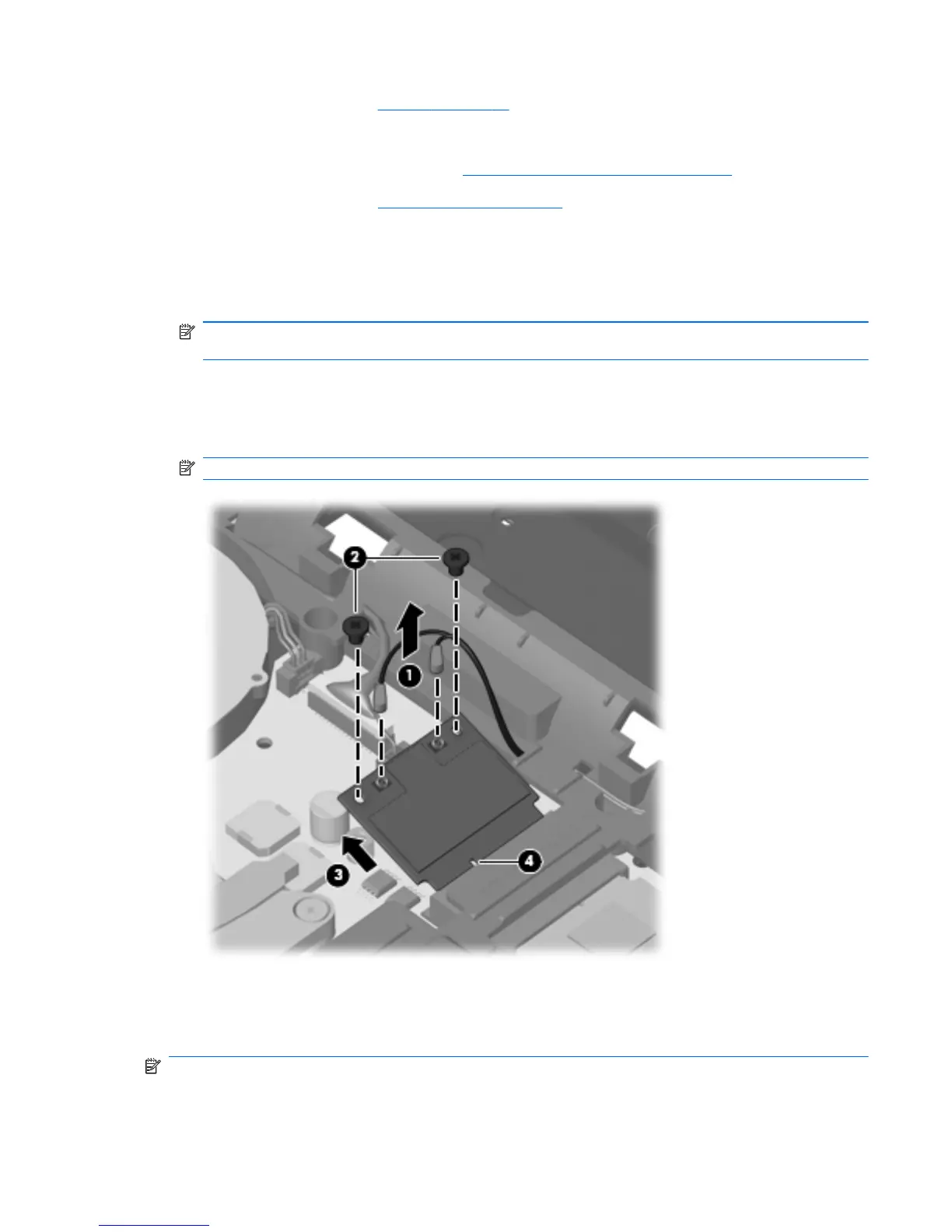 2

1

3

4