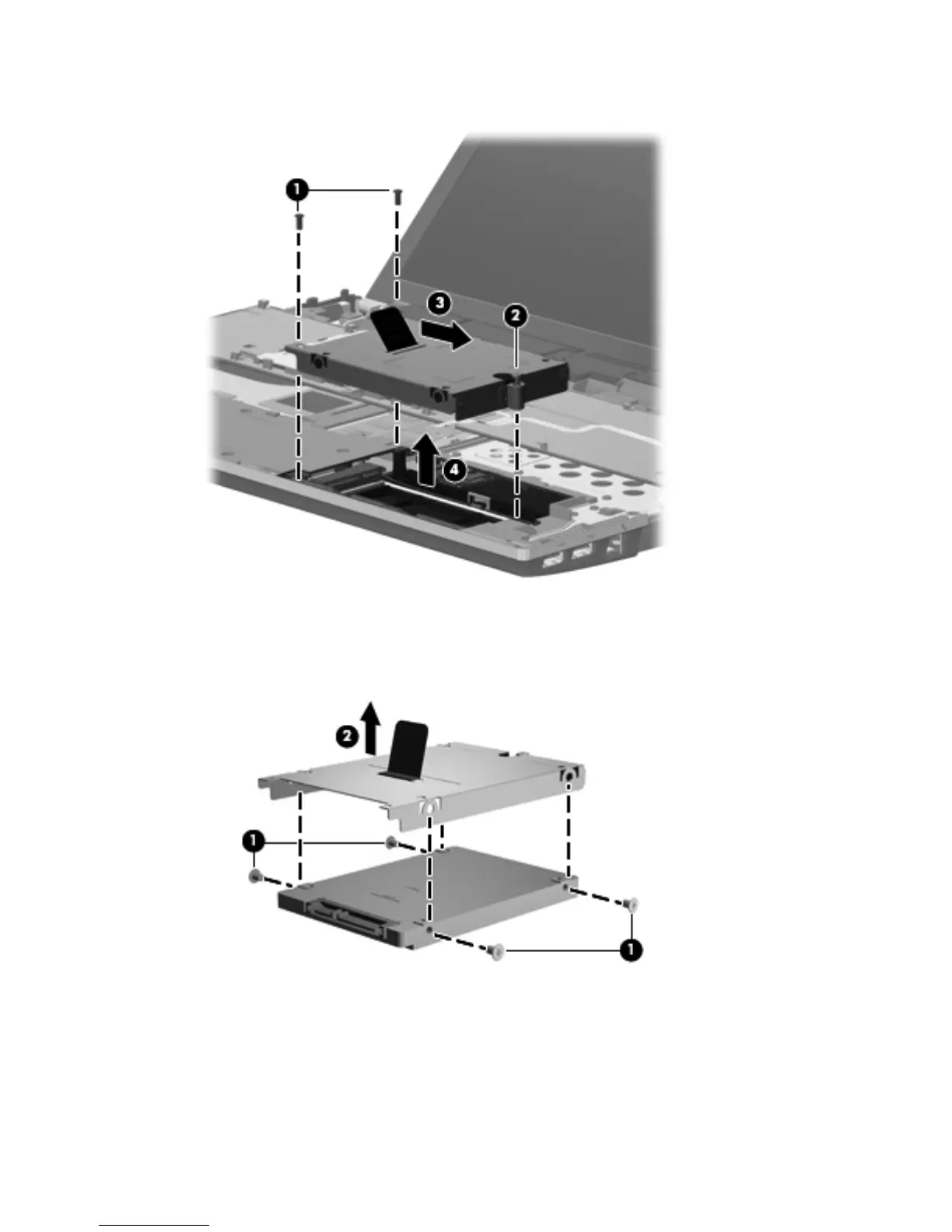 1
3
2
4

2
1
1