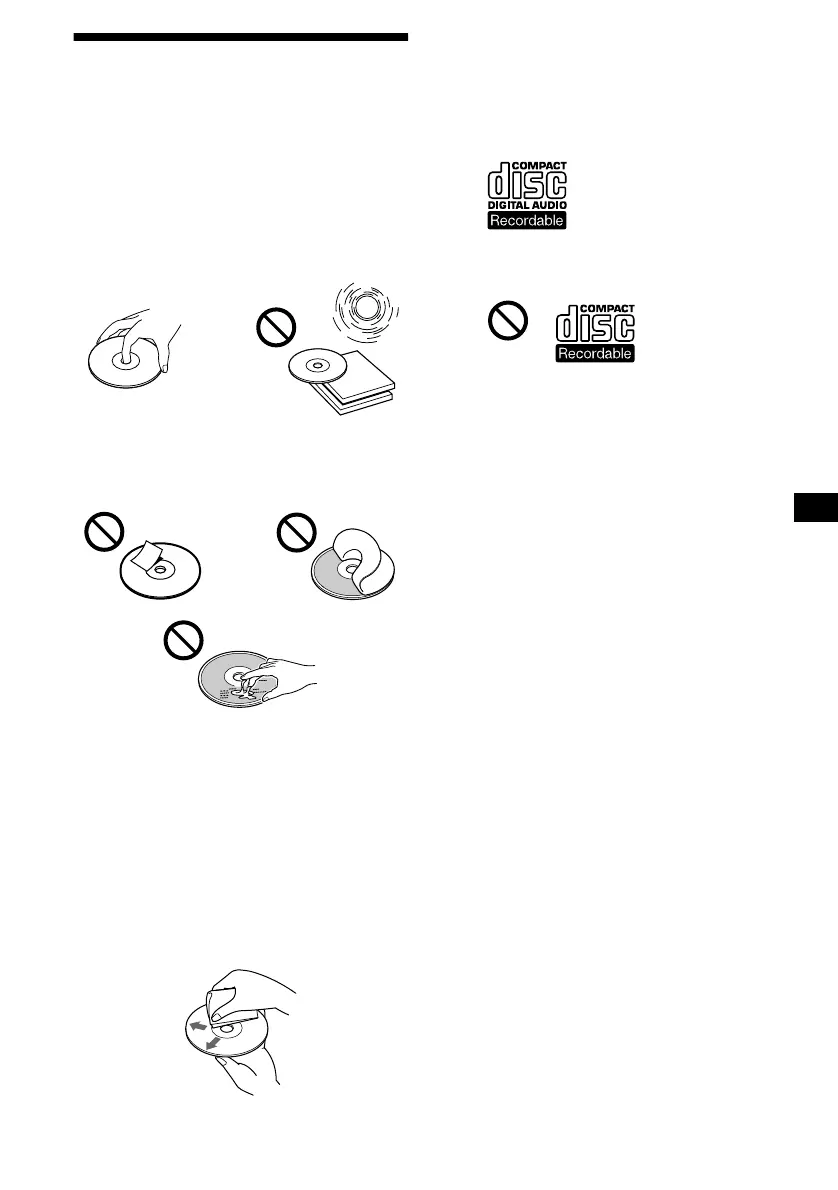 COMPACT
disc
DIGITAL AUDIO
Recordable

COMPACT
disc
Recordable