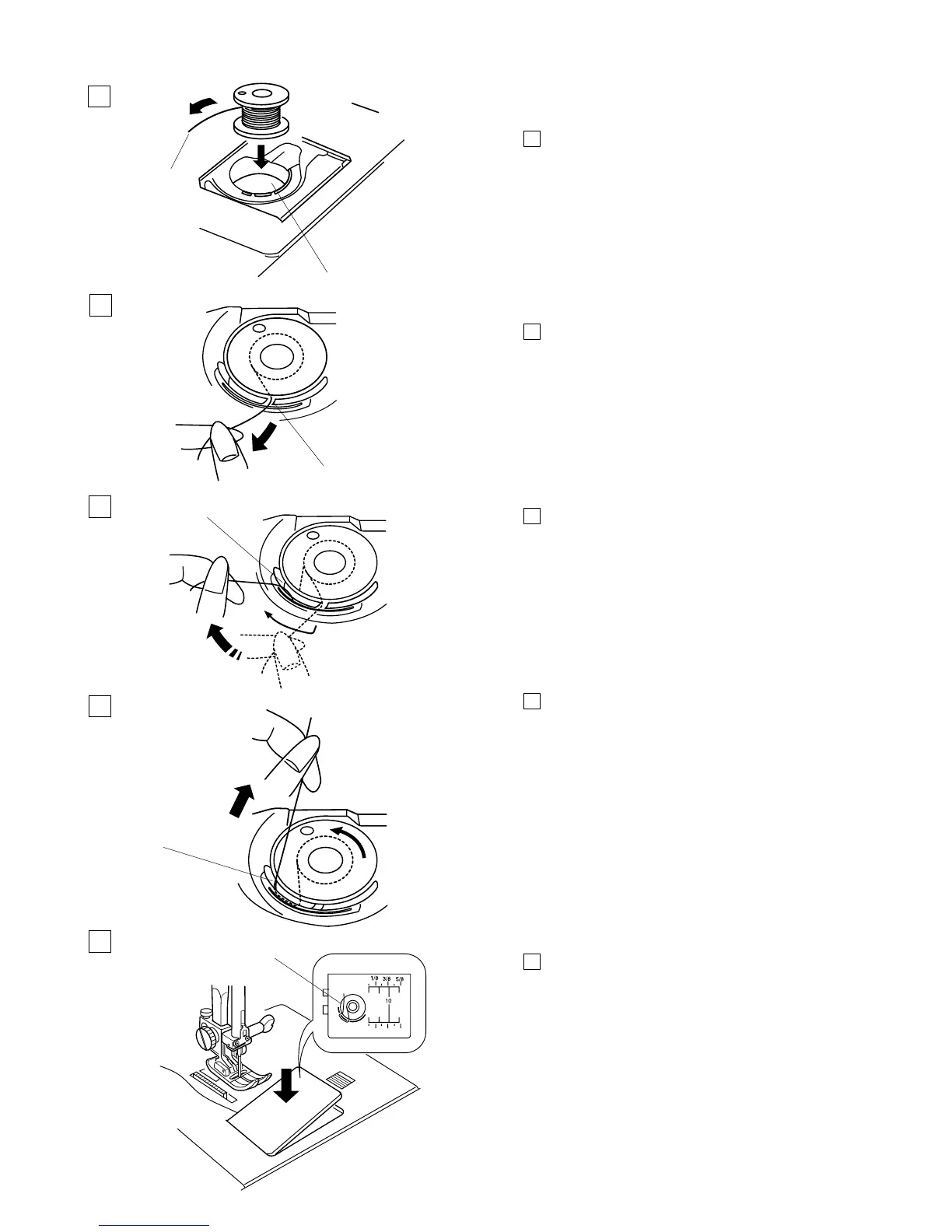 1/8 3/8 5/8

10