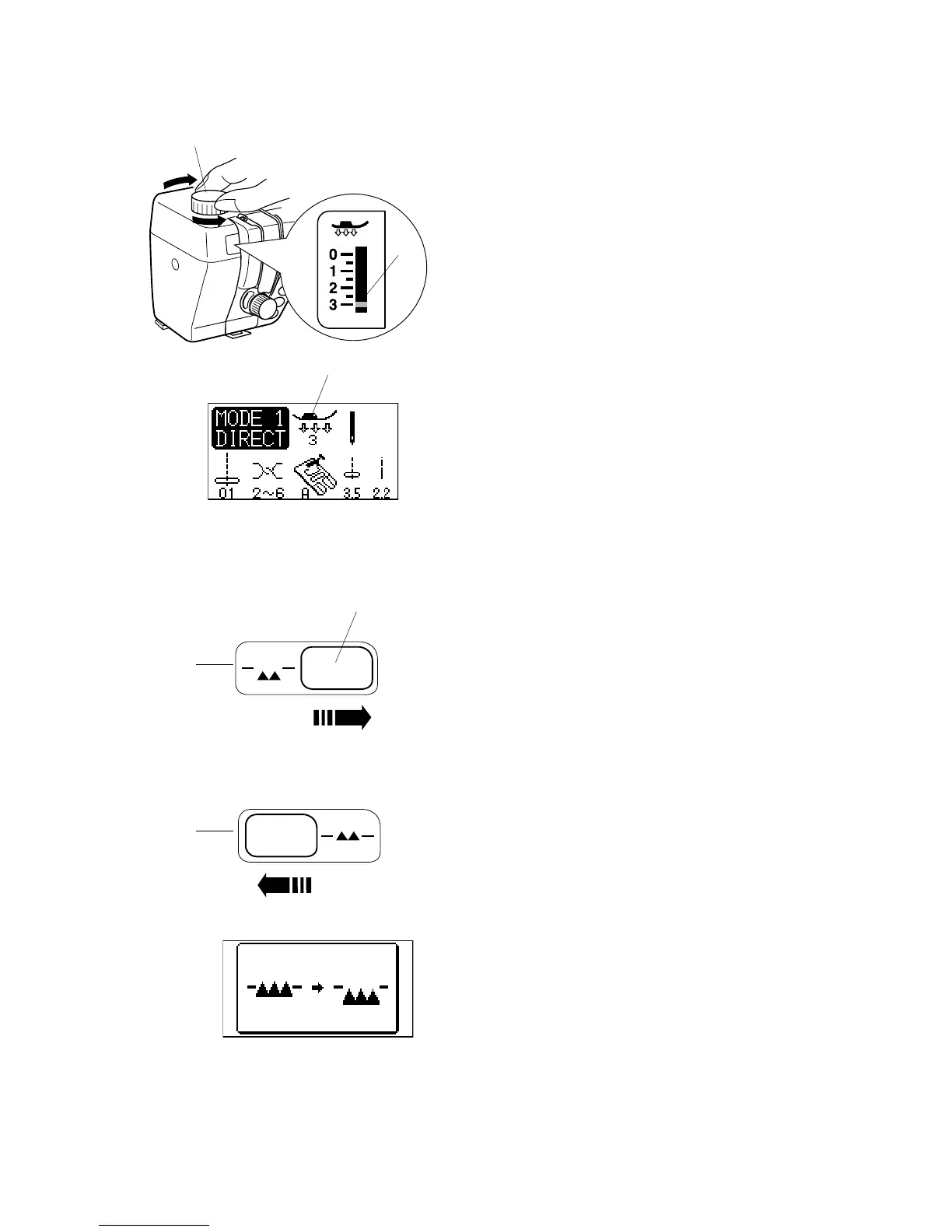 0
1
2
3

MODE 1
DIRECT
3
01 2~6 A 3.5 2.2