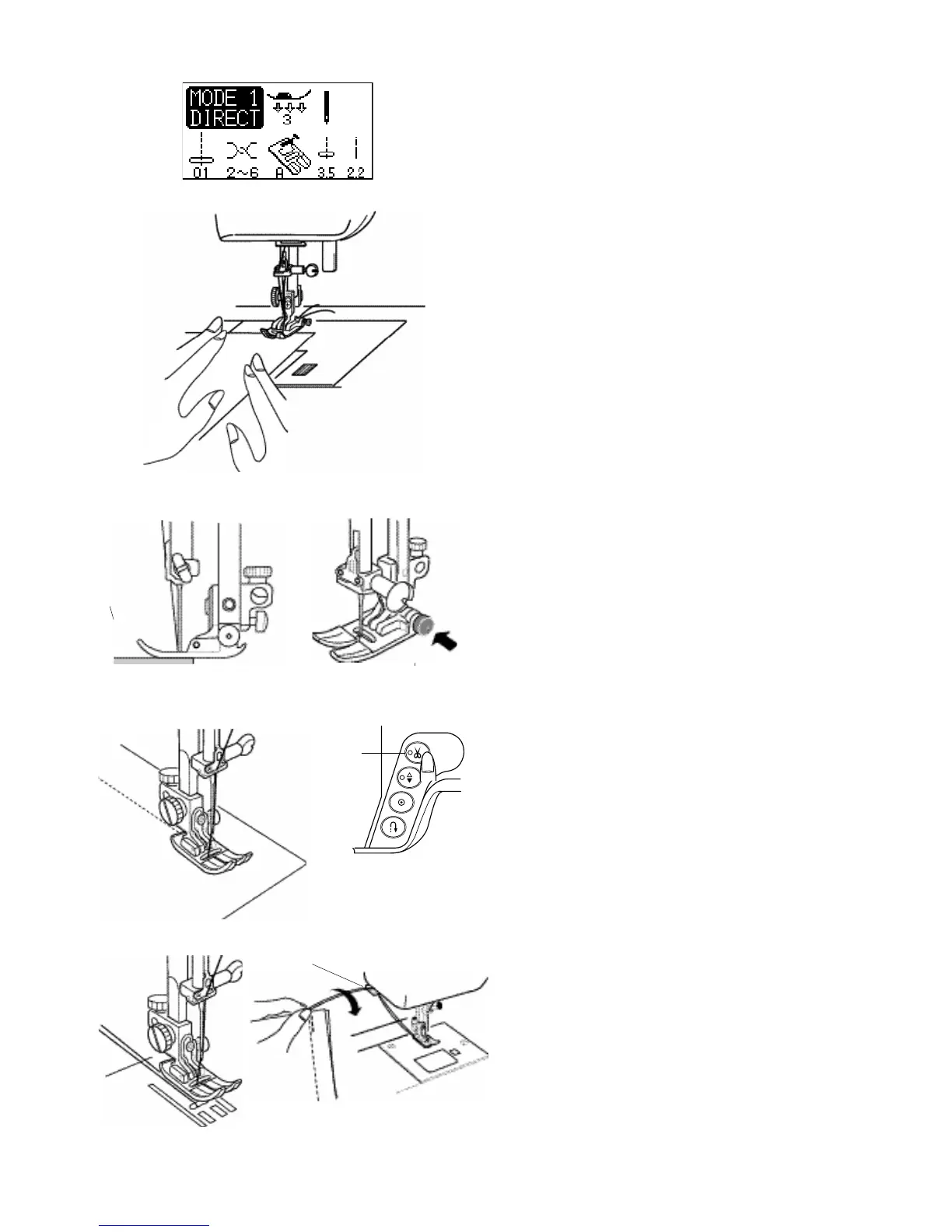 MODE 1
DIRECT
3
01 2~6 A 3.5 2.2