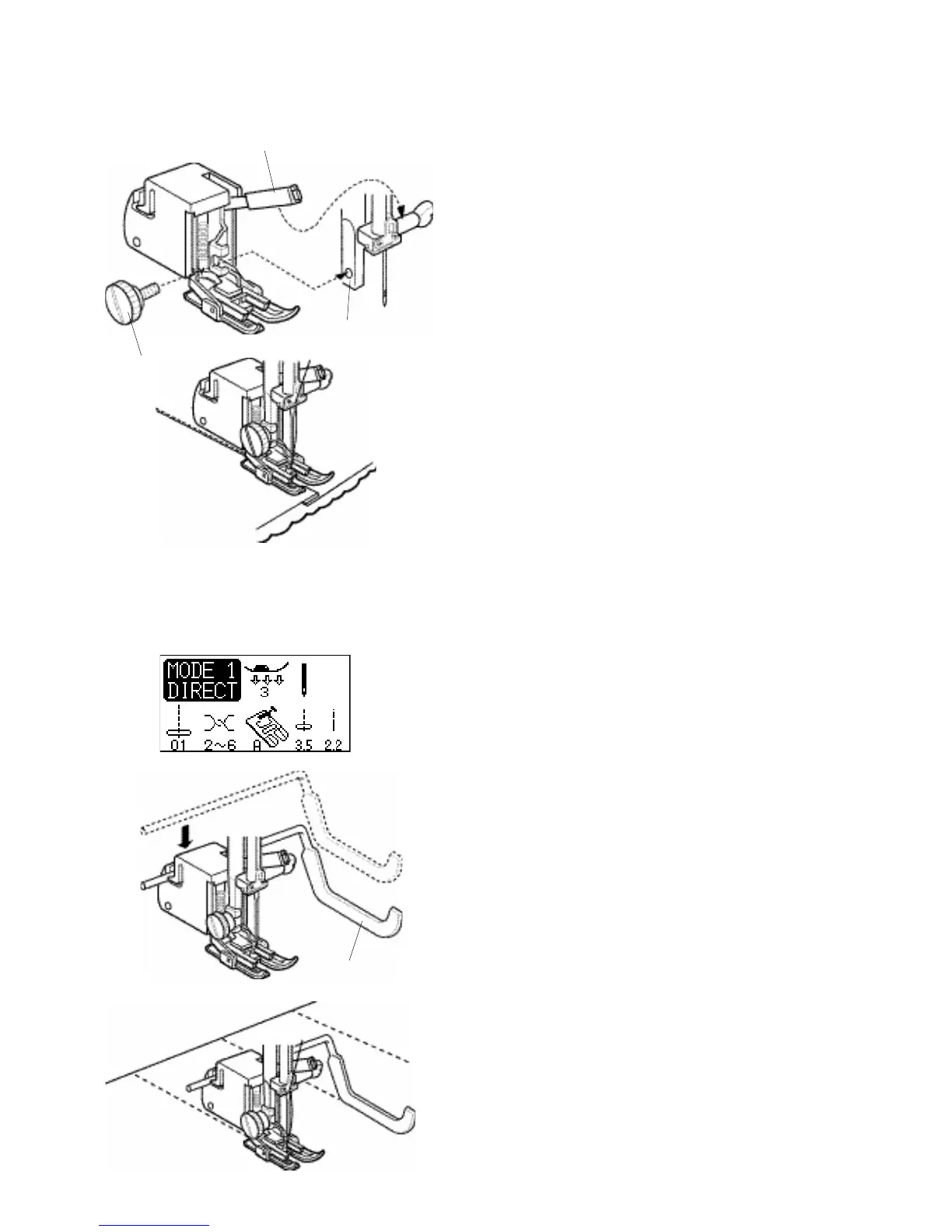 MODE 1
DIRECT
3
01 2~6 A 3.5 2.2