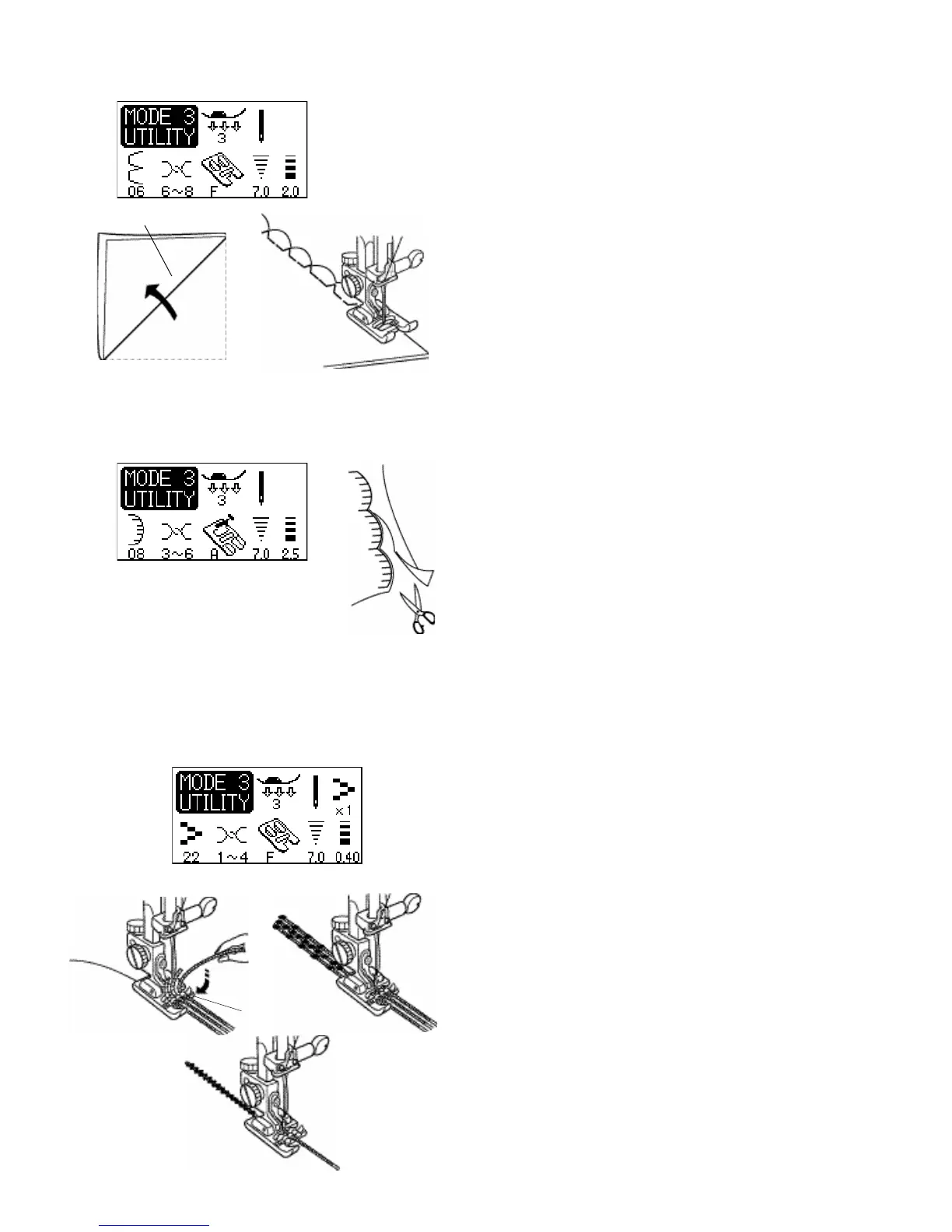 MODE 3
UTILITY
3
06 6~8 F 7.0 2.0

MODE 3
UTILITY
3
08 3~6 A 7.0 2.5

MODE 3
UTILITY
3
×1
22 1~4 F 7.0 0.40